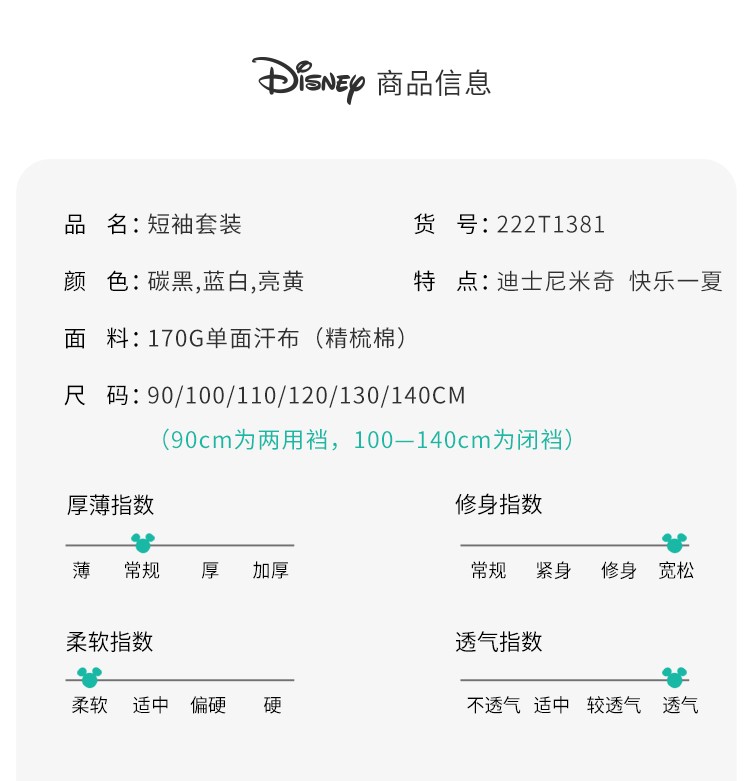 Disney 商品信息

品 名:短袖套装

货 号:222T1381

颜 色:碳黑,蓝白,亮黄

特 点:迪士尼米奇 快乐一夏

面 料:170G单面汗布(精梳棉)

尺 码:90/100/110/120/130/140CM

(90cm为两用裆,100—140cm为闭裆)

厚薄指数

薄 常规 厚 加厚

修身指数

常规 紧身 修身 宽松

柔软指数

柔软 适中 偏硬 硬

透气指数

不透气 适中 较透气 透气