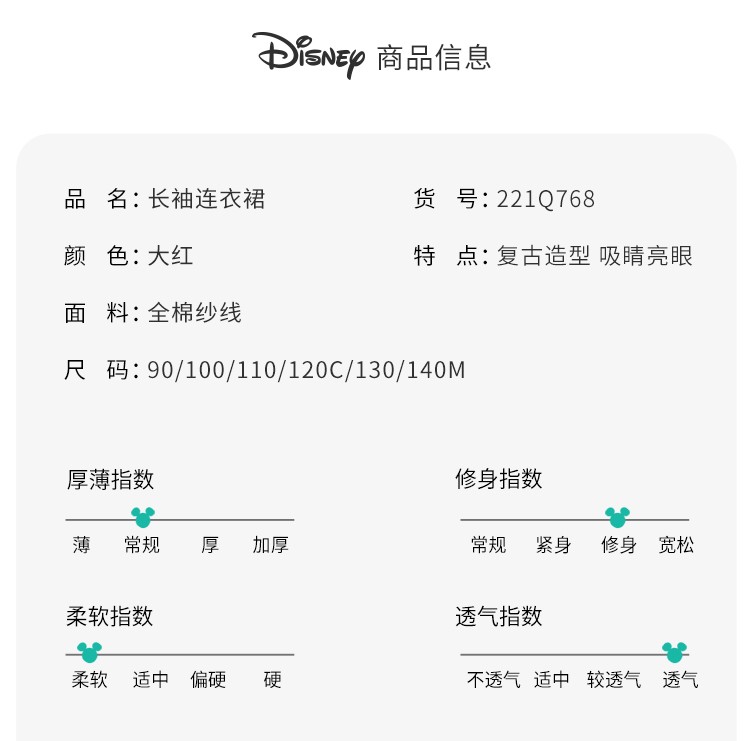 Disney 商品信息

品 名:长袖连衣裙

货 号:221Q768

颜 色:大红

特 点:复古造型 吸睛亮眼

面 料:全棉纱线

尺 码:90/100/110/120C/130/140M

厚薄指数

薄 常规 厚 加厚

修身指数

常规 紧身 修身 宽松

柔软指数

柔软 适中 偏硬 硬

透气指数

不透气 适中 较透气 透气