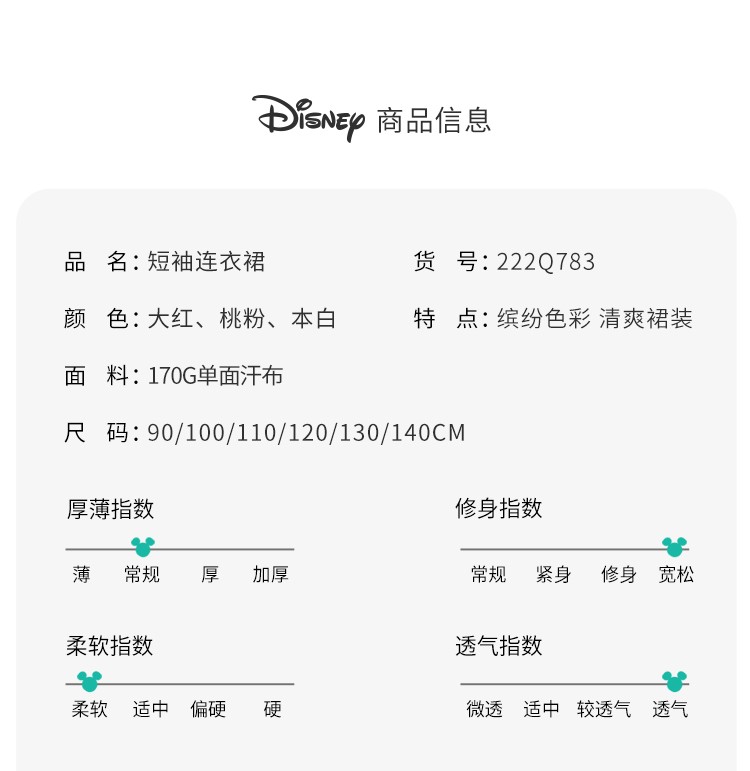 Disney 商品信息

品 名:短袖连衣裙

货 号:222Q783

颜 色:大红、桃粉、本白

特 点:缤纷色彩 清爽裙装

面 料:170G单面汗布

尺 码:90/100/110/120/130/140CM

厚薄指数

薄 常规 厚 加厚

修身指数

常规 紧身 修身 宽松

柔软指数

柔软 适中 偏硬 硬

透气指数

微透 适中 较透气 透气