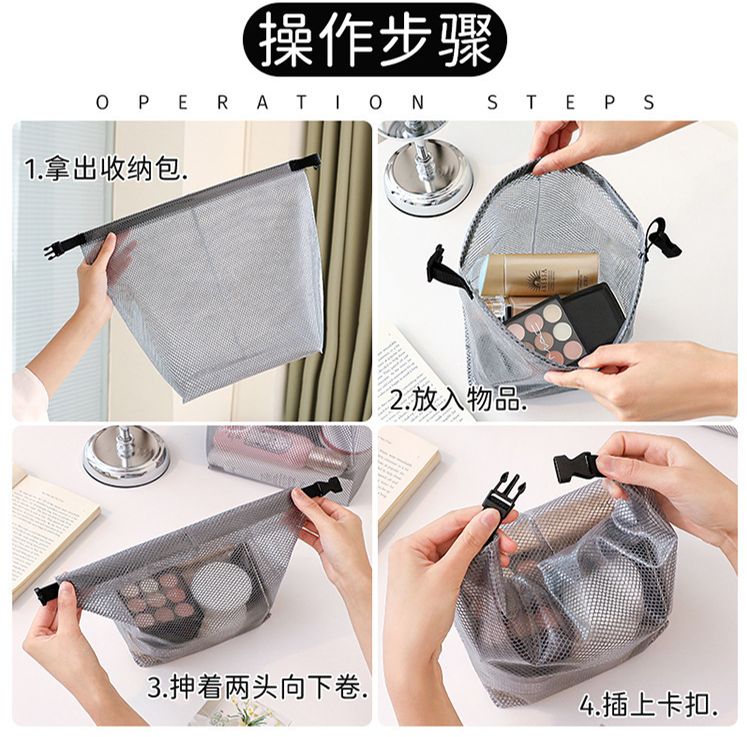 操作步骤

OPERATION STEPS

1.拿出收纳包.

2.放入物品.

3.抻着两头向下卷.

4.插上卡扣.