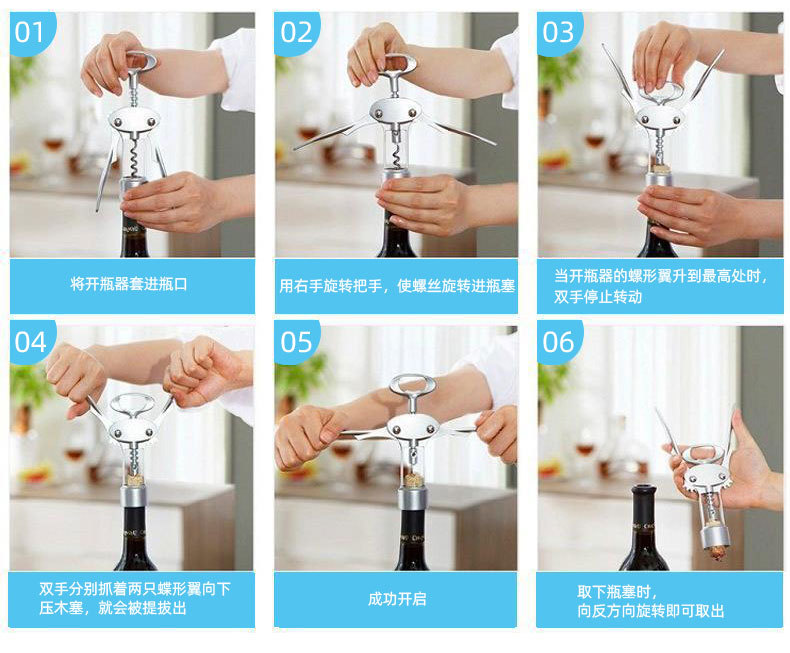 01

将开瓶器套进瓶口

02

用右手旋转把手，使螺丝旋转进瓶塞

03

当开瓶器的蝶形翼升到最高处时，双手停止转动

04

双手分别抓着两只蝶形翼向下压木塞，就会被提拔出

05

成功开启

06

取下瓶塞时，向反方向旋转即可取出