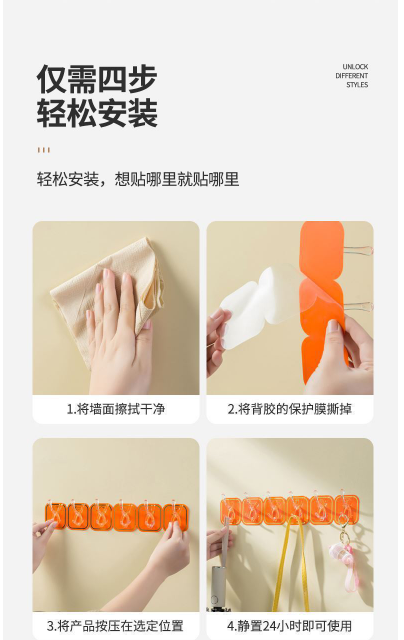 仅需四步
轻松安装

UNLOCK
DIFFERENT
STYLES

轻松安装，想贴哪里就贴哪里

1.将墙面擦拭干净

2.将背胶的保护膜撕掉

3.将产品按压在选定位置

4.静置24小时即可使用