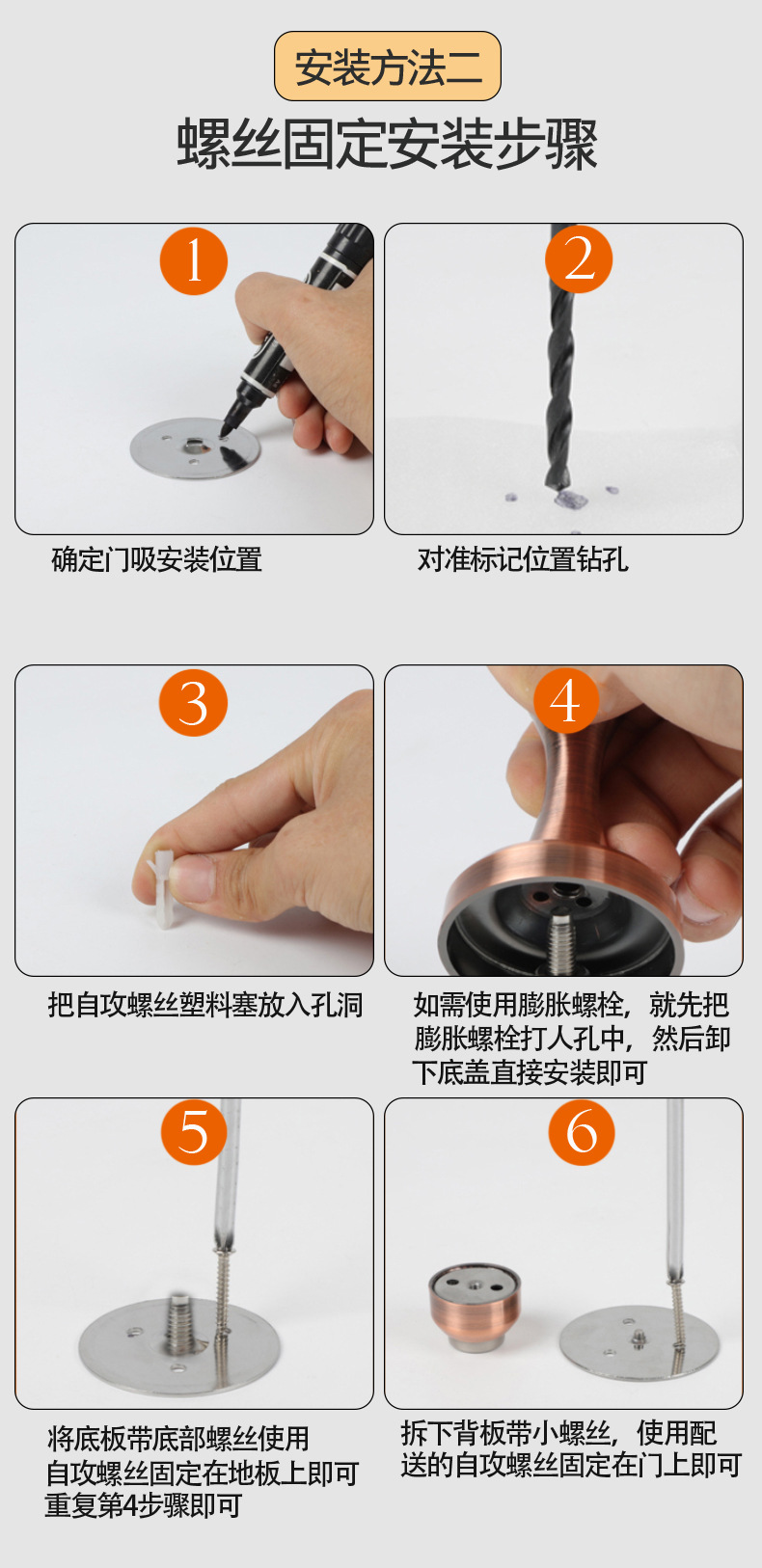 安装方法二

螺丝固定安装步骤

1

确定门吸安装位置

2

对准标记位置钻孔

3

把自攻螺丝塑料塞放入孔洞

4

如需使用膨胀螺栓，就先把膨胀螺栓打人孔中，然后卸下底盖直接安装即可

5

将底板带底部螺丝使用自攻螺丝固定在地板上即可重复第4步骤即可

6

拆下背板带小螺丝，使用配送的自攻螺丝固定在门上即可