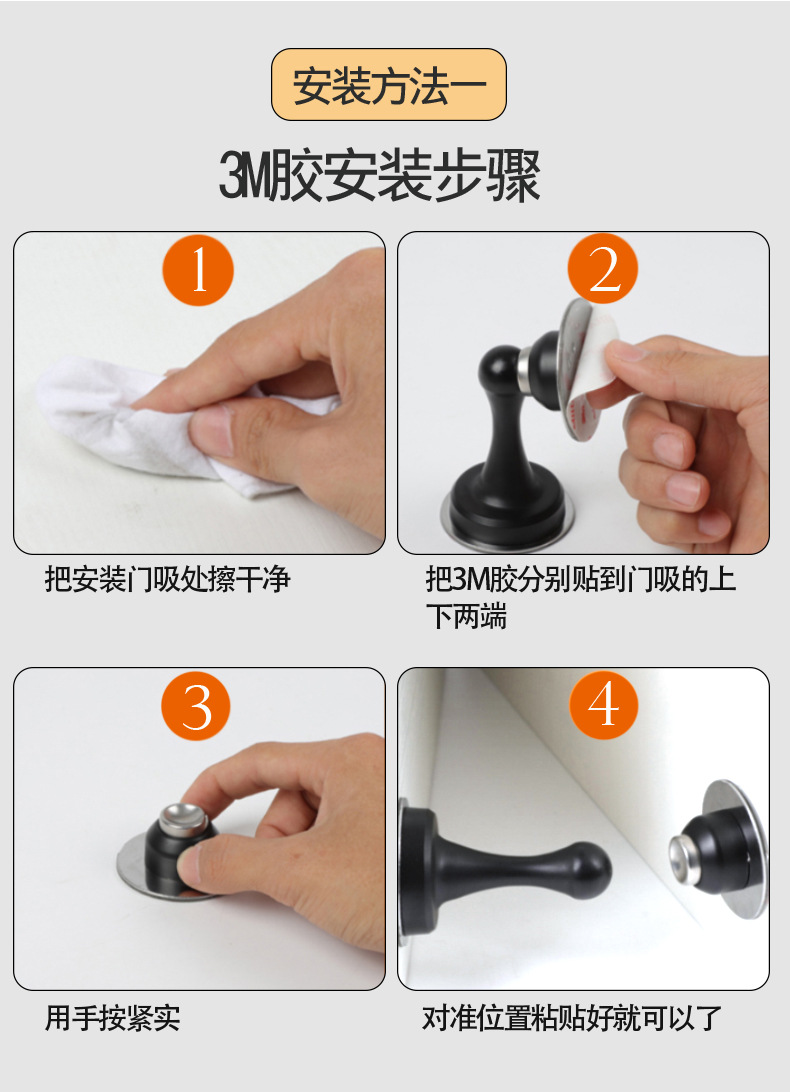 安装方法一

3M胶安装步骤

1

把安装门吸处擦干净

2

把3M胶分别贴到门吸的上下两端

3

用手按紧实

4

对准位置粘贴好就可以了