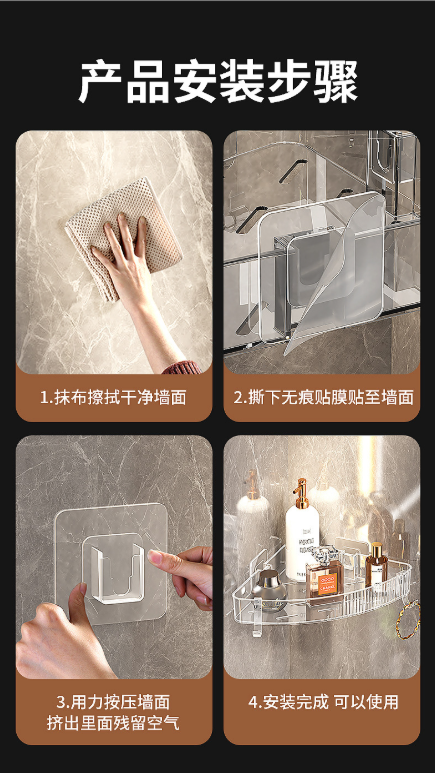 产品安装步骤

1.抹布擦拭干净墙面

2.撕下无痕贴膜贴至墙面

3.用力按压墙面
挤出里面残留空气

4.安装完成 可以使用