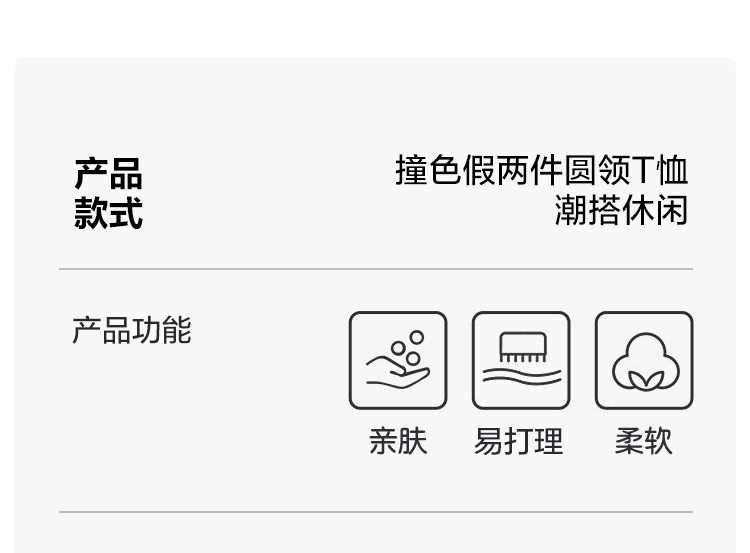 产品
款式

撞色假两件圆领T恤
潮搭休闲

产品功能

亲肤 易打理 柔软