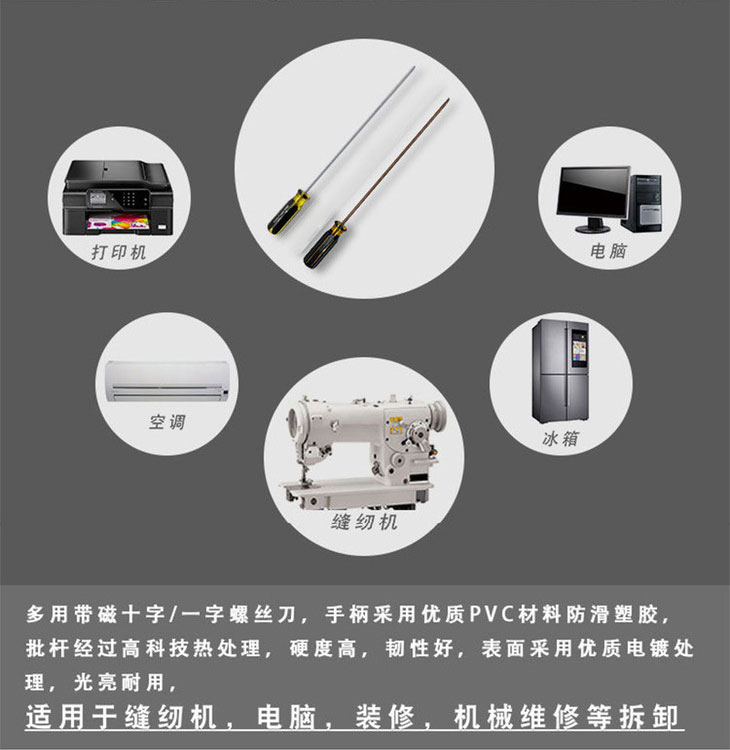 打印机

电脑

空调

冰箱

缝纫机

多用带磁十字/一字螺丝刀，手柄采用优质PVC材料防滑塑胶，批杆经过高科技热处理，硬度高，韧性好，表面采用优质电镀处理，光亮耐用，

适用于缝纫机，电脑，装修，机械维修等拆卸