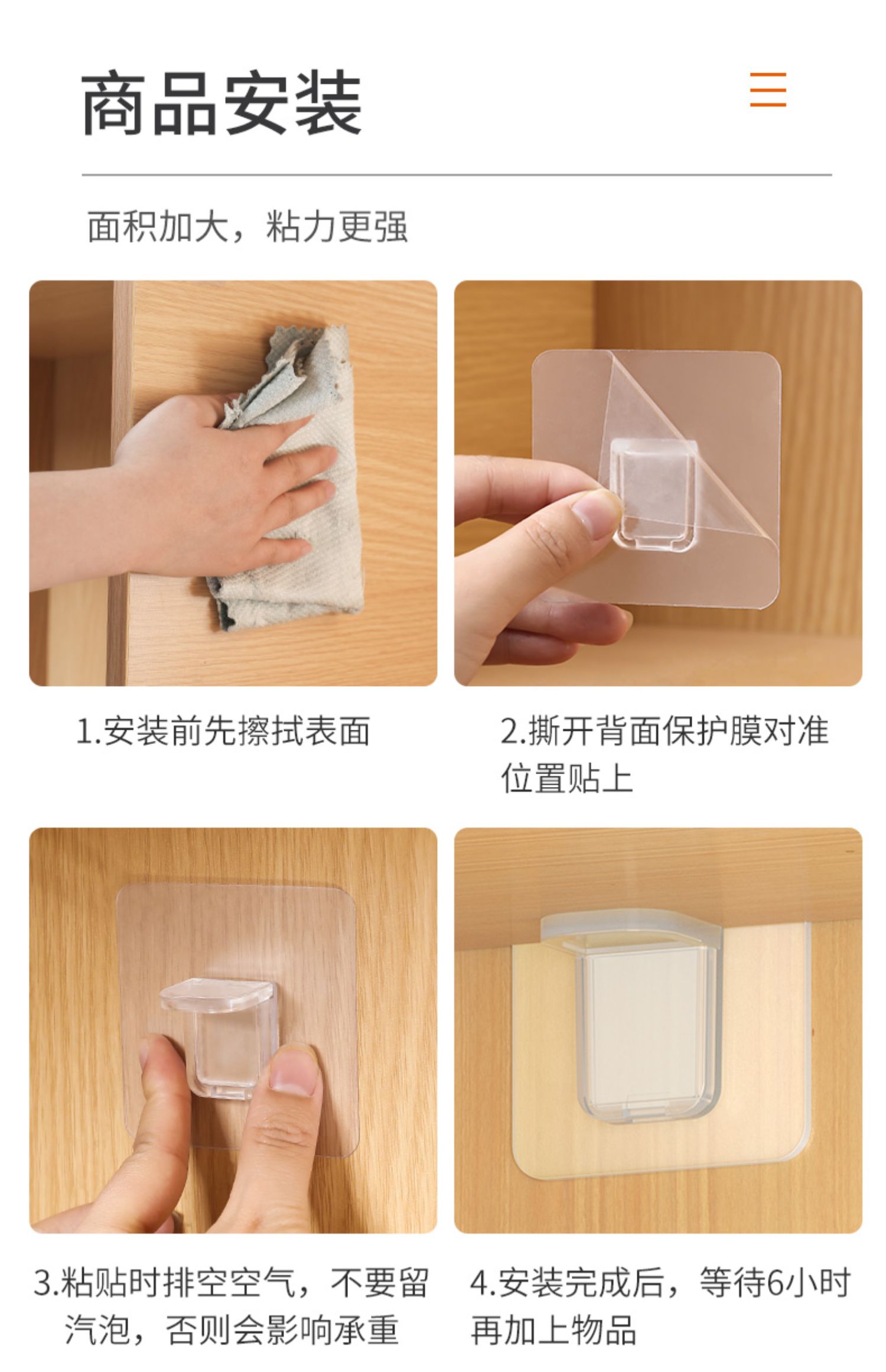 商品安装

面积加大，粘力更强

1.安装前先擦拭表面

2.撕开背面保护膜对准位置贴上

3.粘贴时排空空气，不要留汽泡，否则会影响承重

4.安装完成后，等待6小时再加上物品