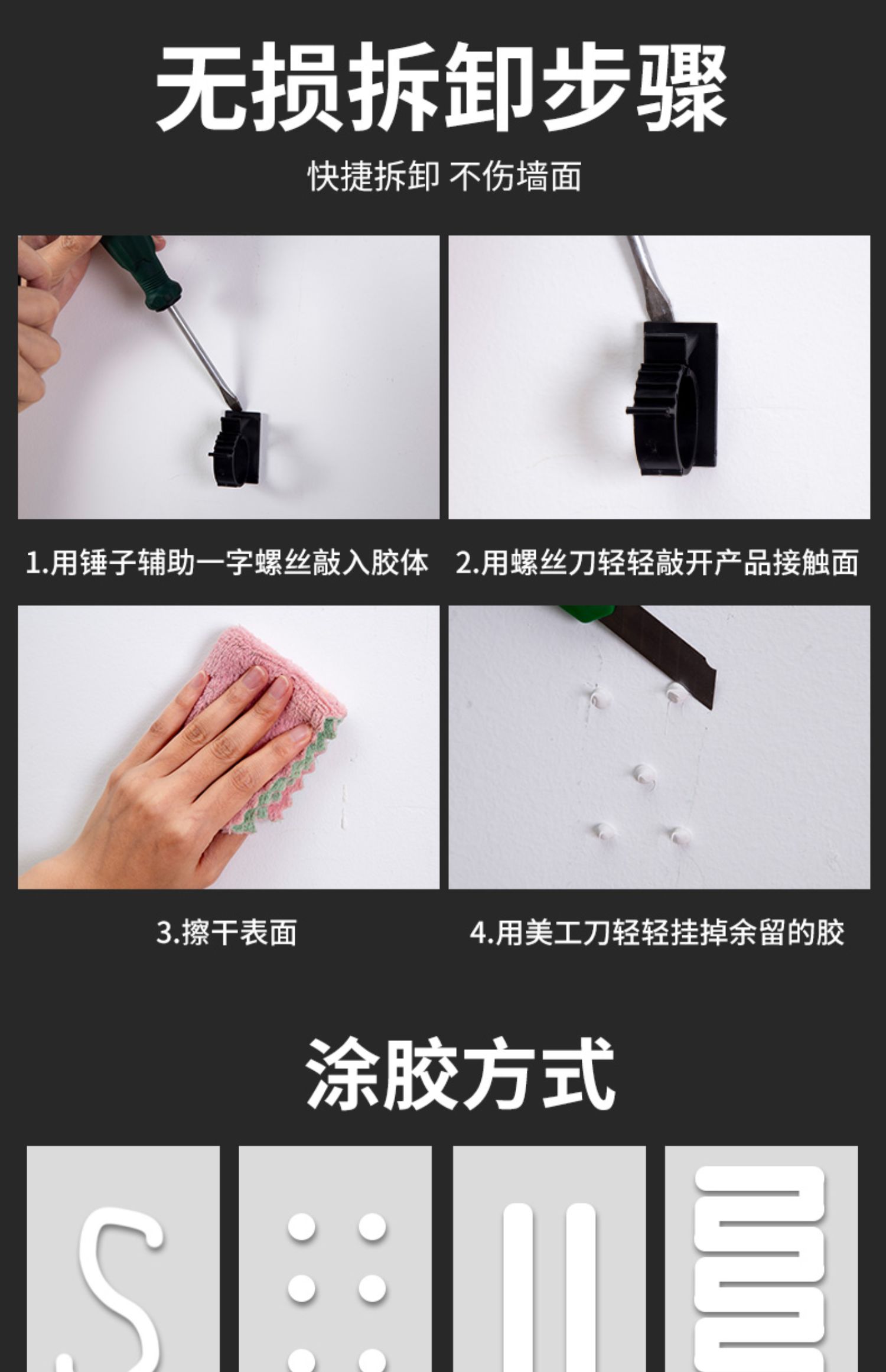 无损拆卸步骤

快捷拆卸 不伤墙面

1.用锤子辅助一字螺丝敲入胶体

2.用螺丝刀轻轻敲开产品接触面

3.擦干表面

4.用美工刀轻轻挂掉余留的胶

涂胶方式