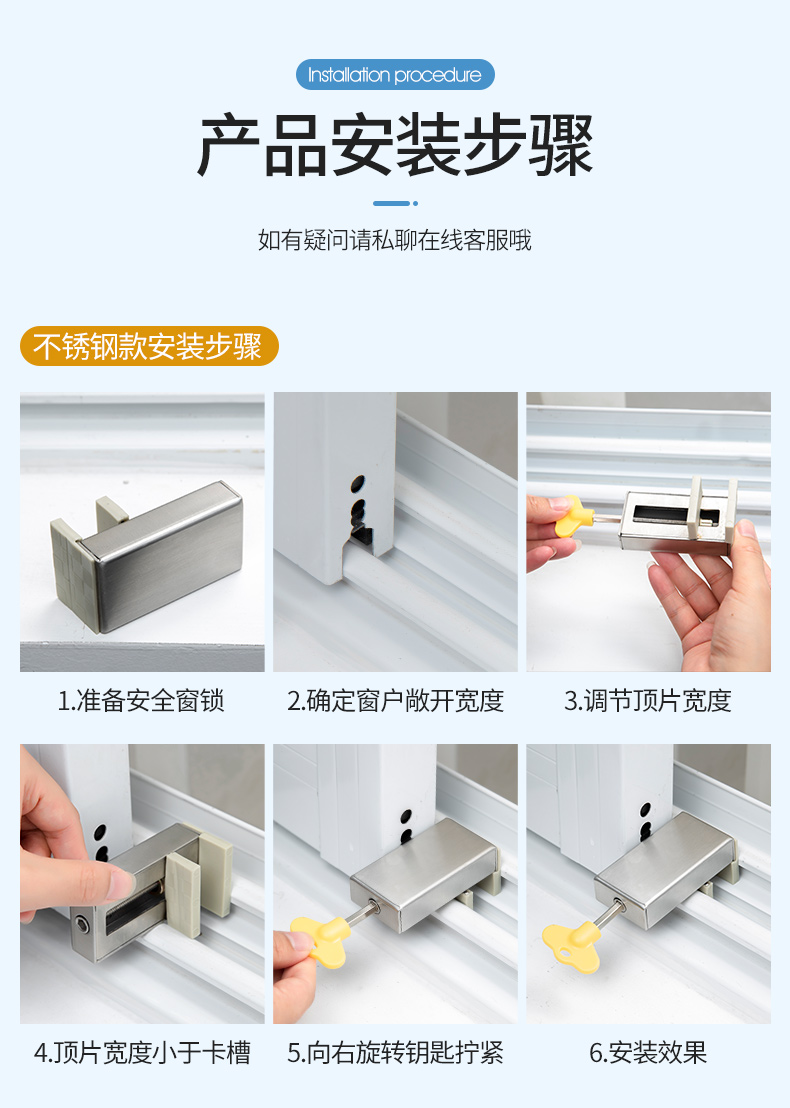 Installation procedure

产品安装步骤

如有疑问请私聊在线客服哦

不锈钢款安装步骤

1.准备安全窗锁

2.确定窗户敞开宽度

3.调节顶片宽度

4.顶片宽度小于卡槽

5.向右旋转钥匙拧紧

6.安装效果