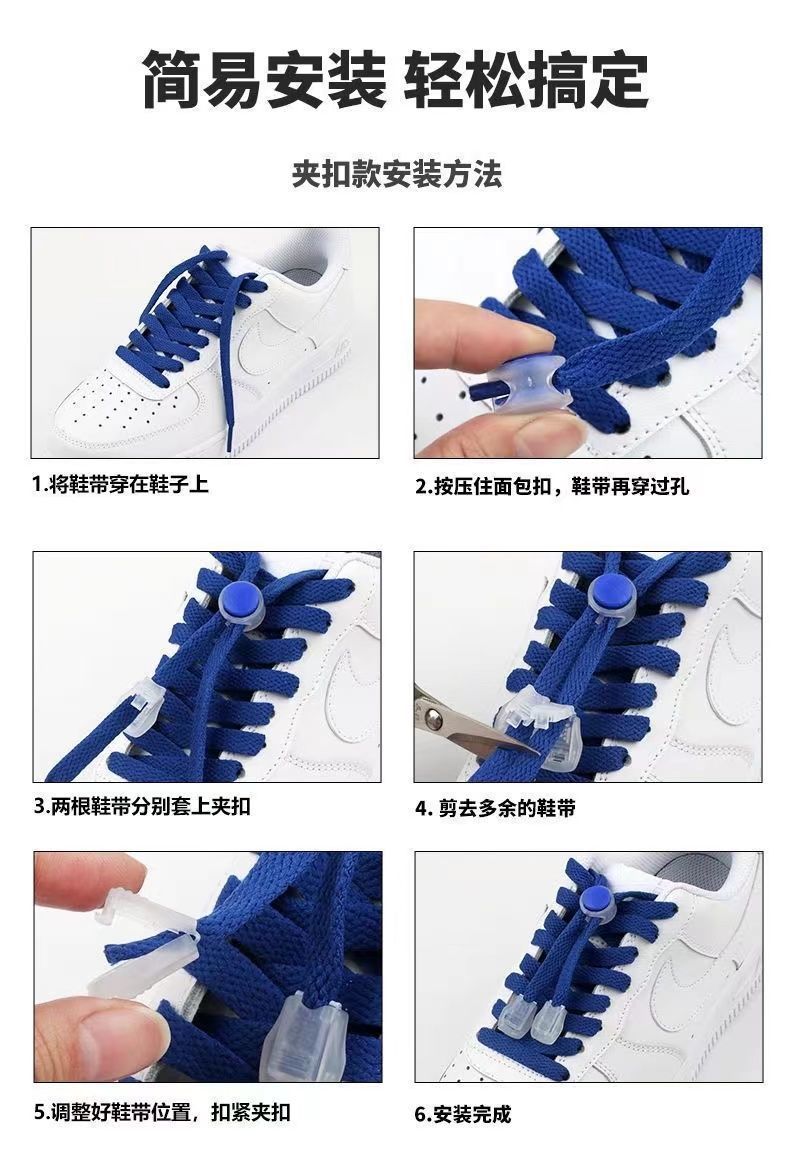 简易安装 轻松搞定

夹扣款安装方法

1.将鞋带穿在鞋子上

2.按压住面包扣，鞋带再穿过孔

3.两根鞋带分别套上夹扣

4. 剪去多余的鞋带

5.调整好鞋带位置，扣紧夹扣

6.安装完成