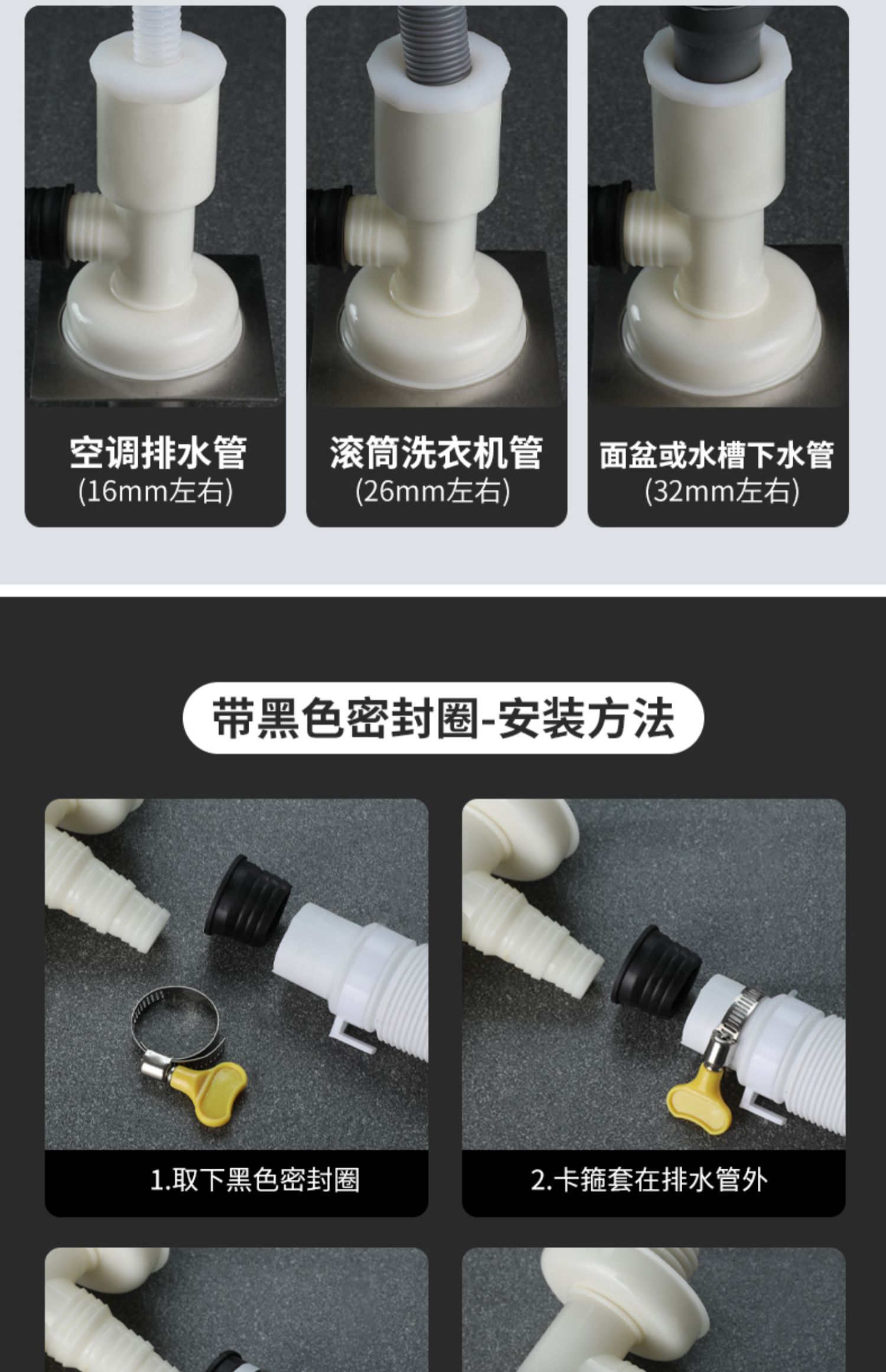 空调排水管
(16mm左右)

滚筒洗衣机管
(26mm左右)

面盆或水槽下水管
(32mm左右)

带黑色密封圈-安装方法

1.取下黑色密封圈

2.卡箍套在排水管外