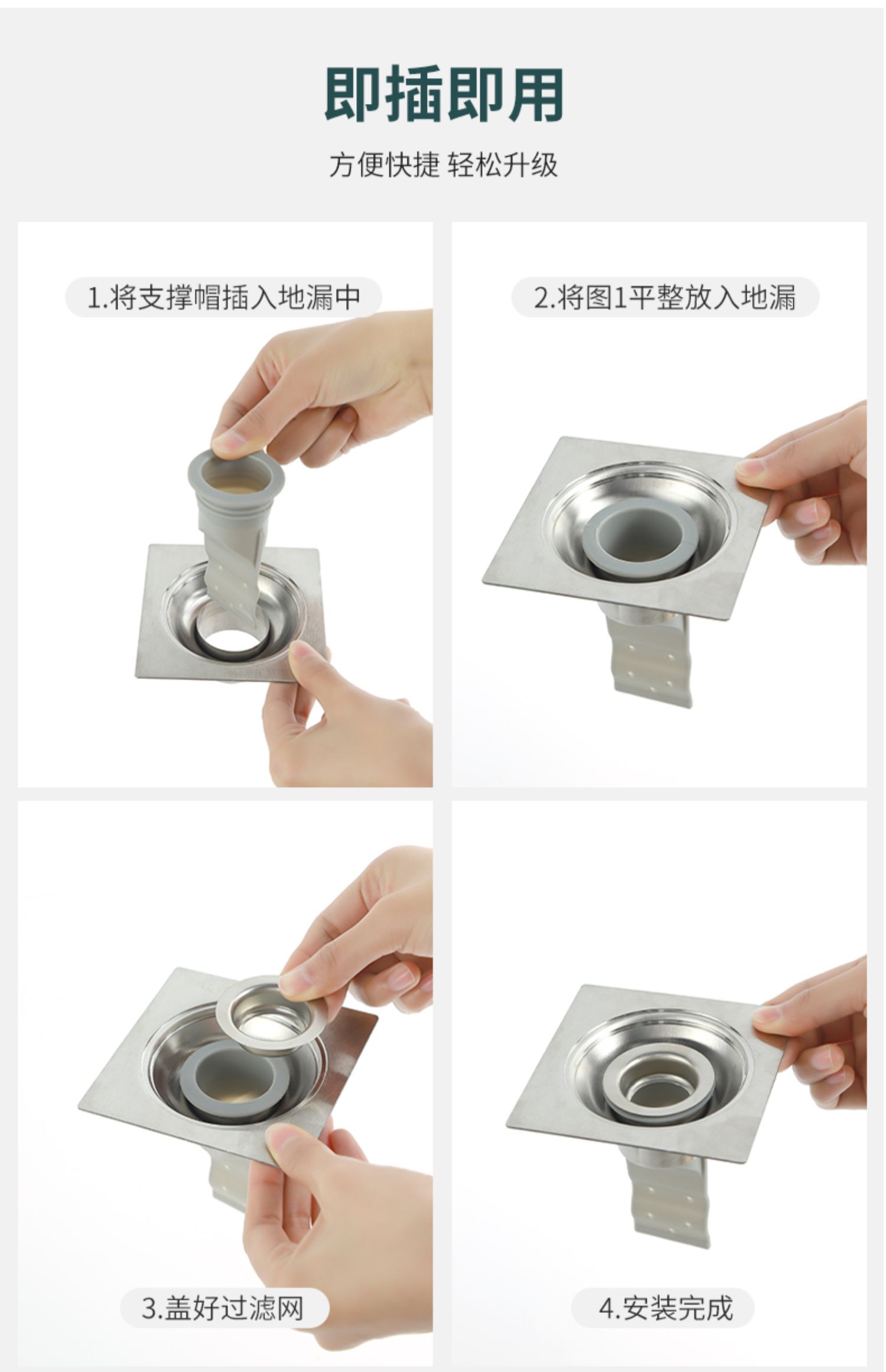 即插即用

方便快捷 轻松升级

1.将支撑帽插入地漏中

2.将图1平整放入地漏

3.盖好过滤网

4.安装完成