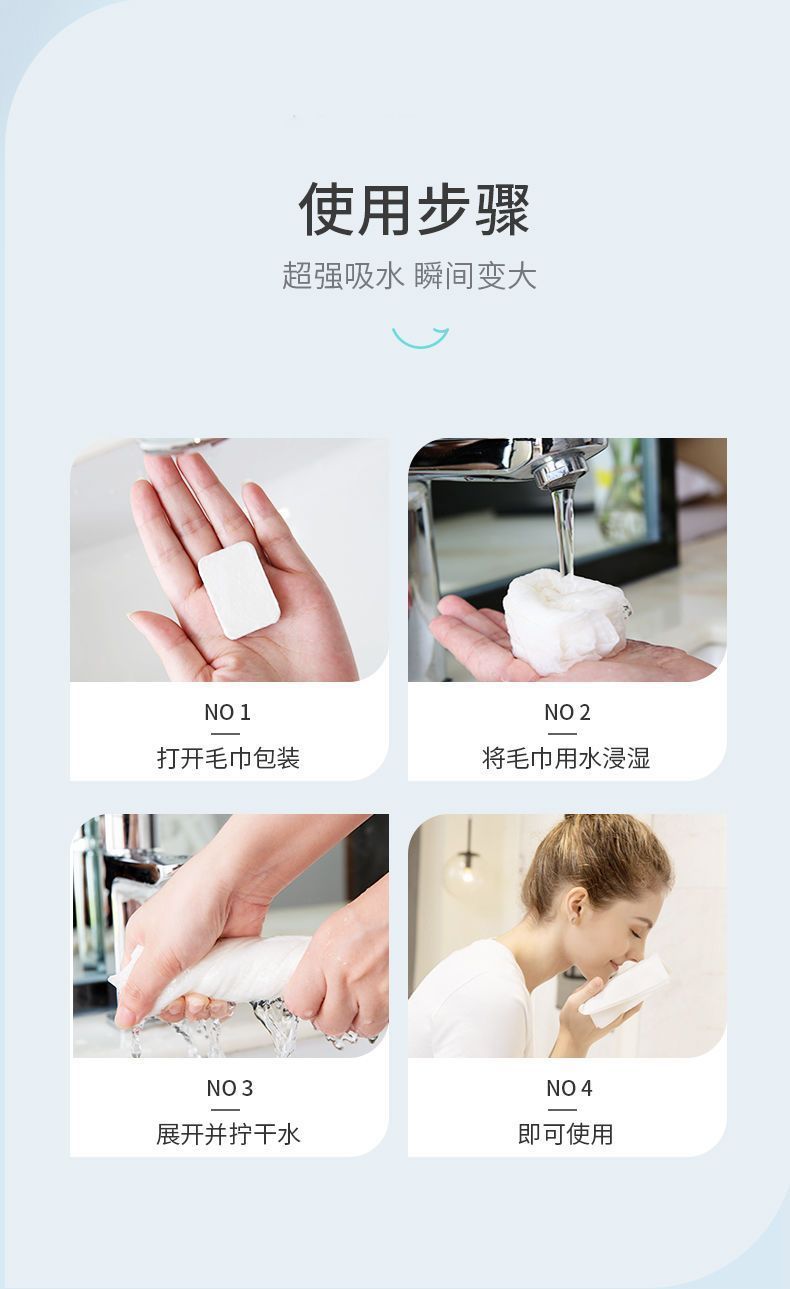 使用步骤

超强吸水 瞬间变大

NO 1

打开毛巾包装

NO 2

将毛巾用水浸湿

NO 3

展开并拧干水

NO 4

即可使用