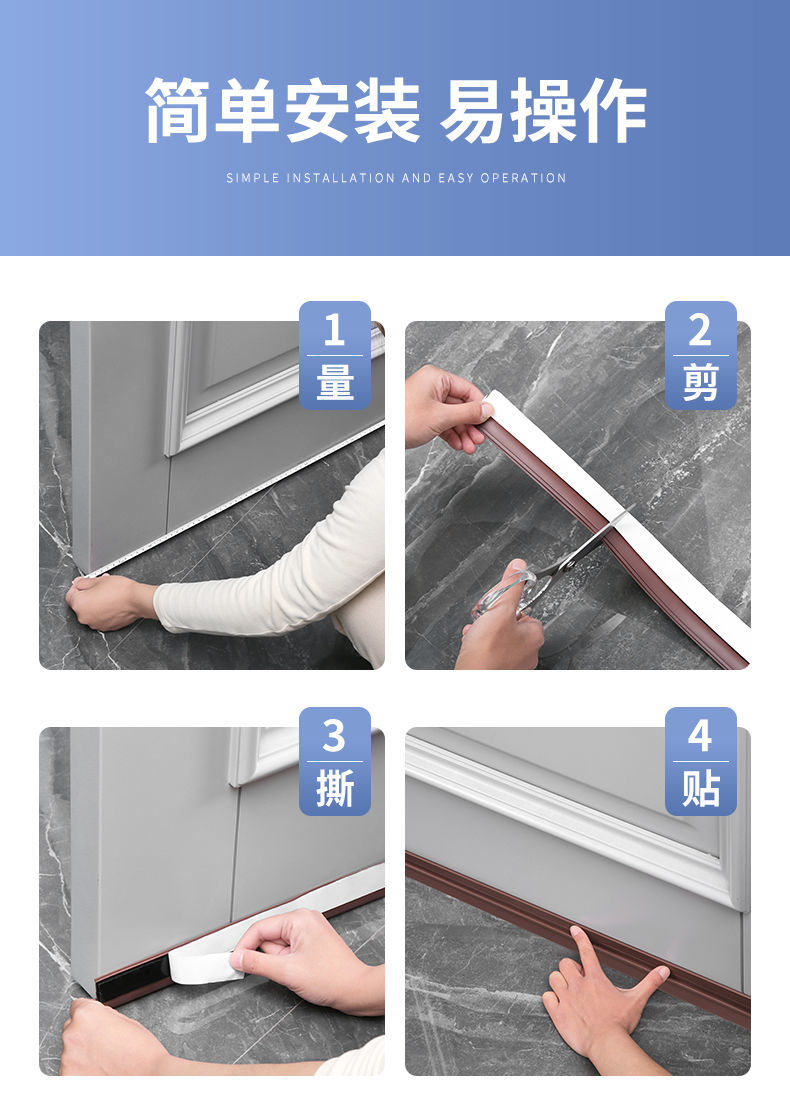 简单安装 易操作

SIMPLE INSTALLATION AND EASY OPERATION

1
量

2
剪

3
撕

4
贴