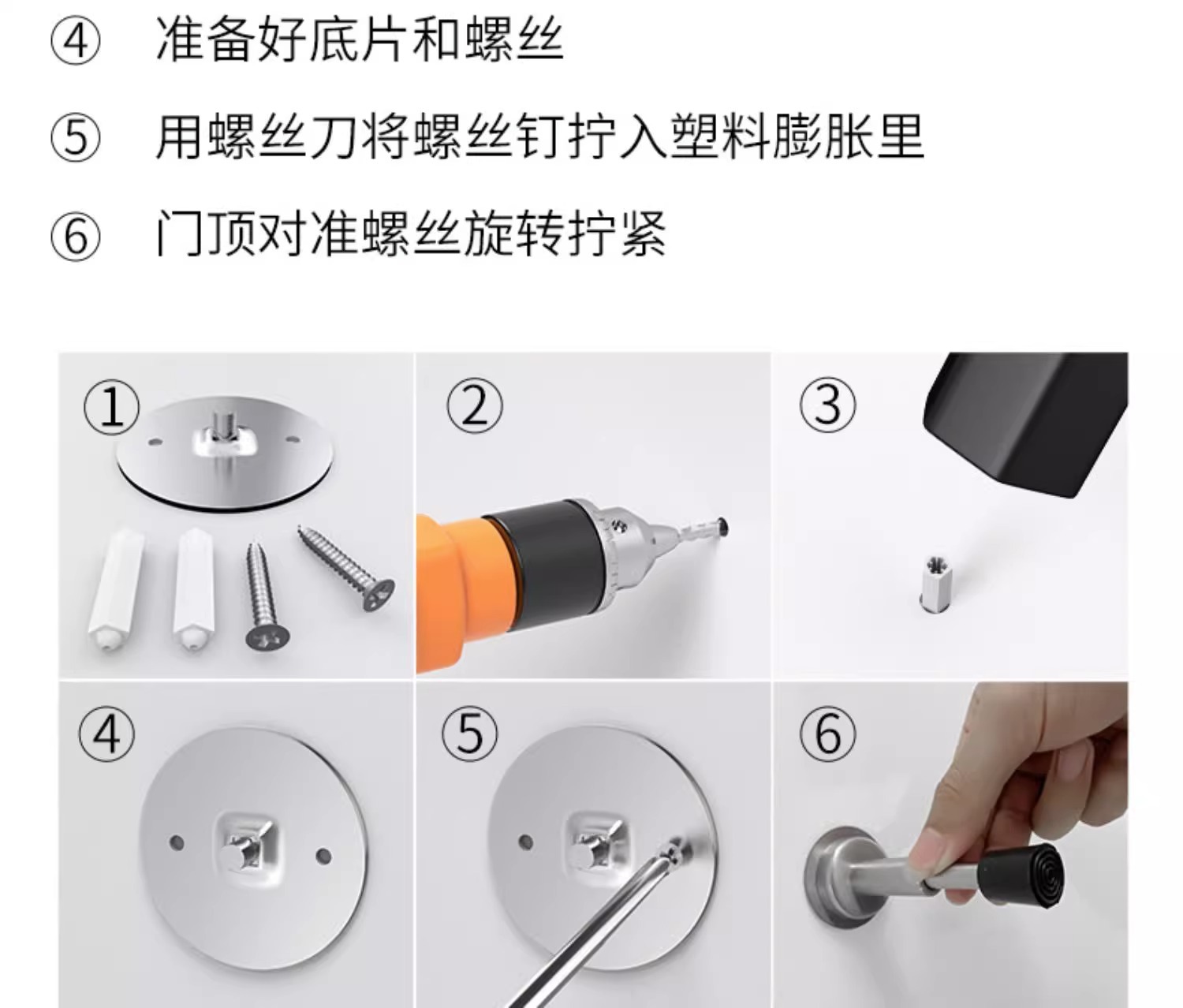 ④ 准备好底片和螺丝

⑤ 用螺丝刀将螺丝钉拧入塑料膨胀里

⑥ 门顶对准螺丝旋转拧紧

①

②

③

④

⑤

⑥