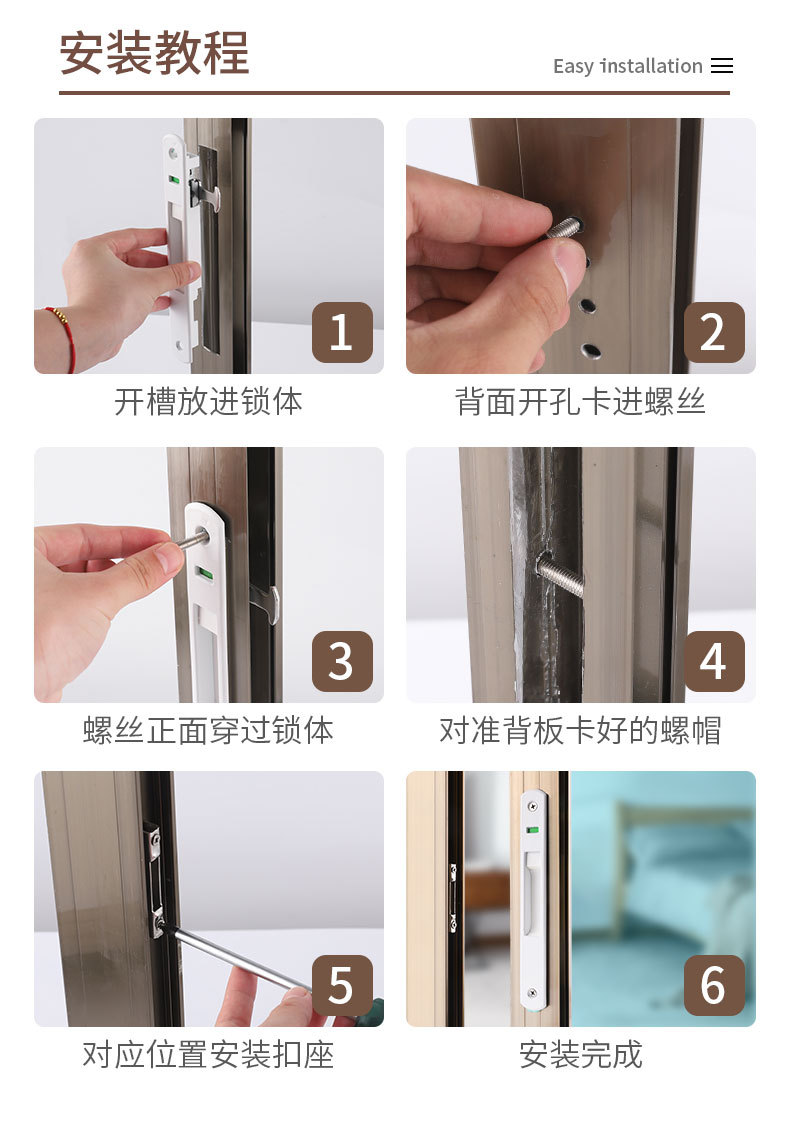 安装教程

Easy installation

1

开槽放进锁体

2

背面开孔卡进螺丝

3

螺丝正面穿过锁体

4

对准背板卡好的螺帽

5

对应位置安装扣座

6

安装完成