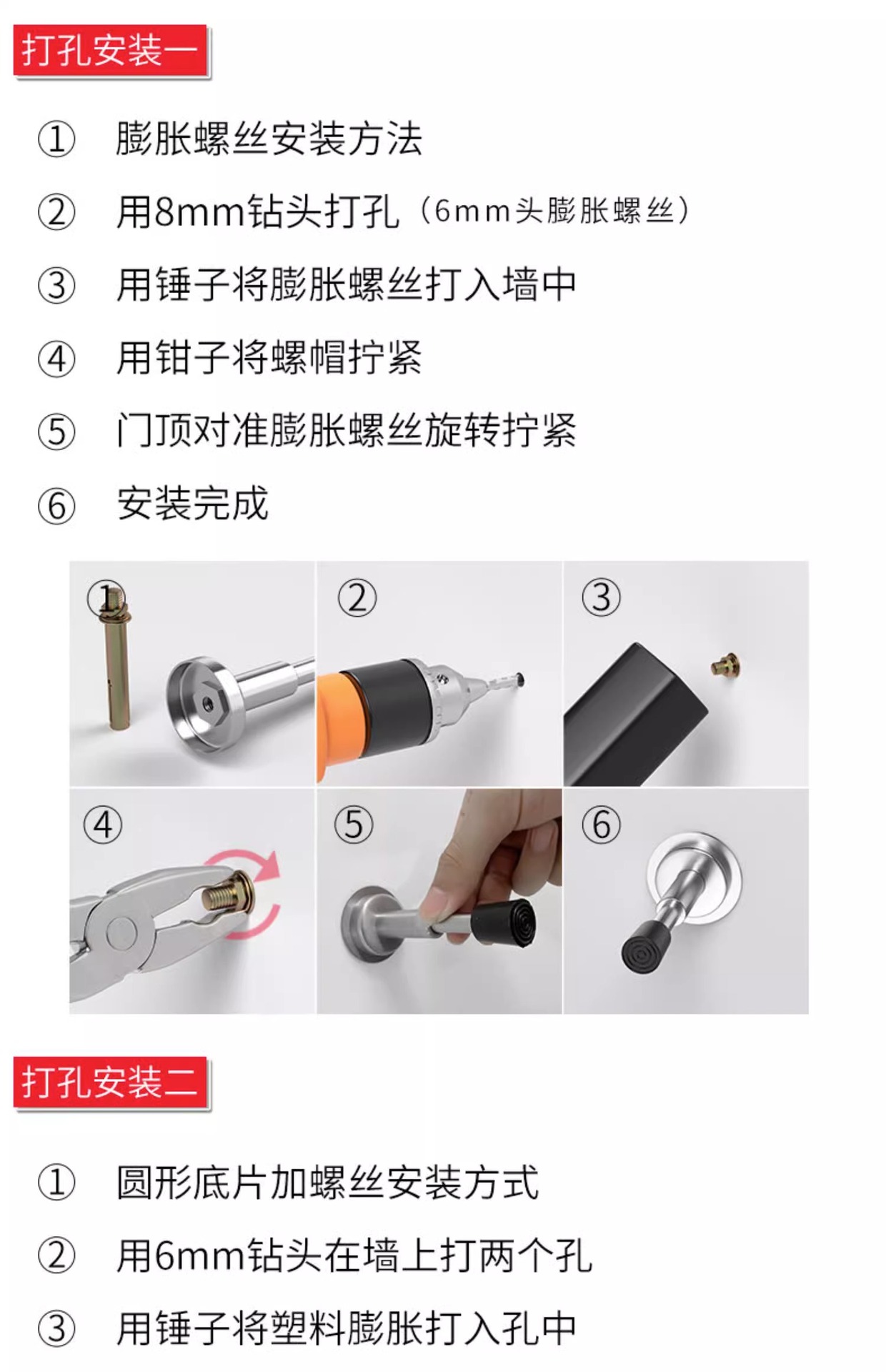 打孔安装一

① 膨胀螺丝安装方法

② 用8mm钻头打孔（6mm头膨胀螺丝）

③ 用锤子将膨胀螺丝打入墙中

④ 用钳子将螺帽拧紧

⑤ 门顶对准膨胀螺丝旋转拧紧

⑥ 安装完成

①

②

③

④

⑤

⑥

打孔安装二

① 圆形底片加螺丝安装方式

② 用6mm钻头在墙上打两个孔

③ 用锤子将塑料膨胀打入孔中