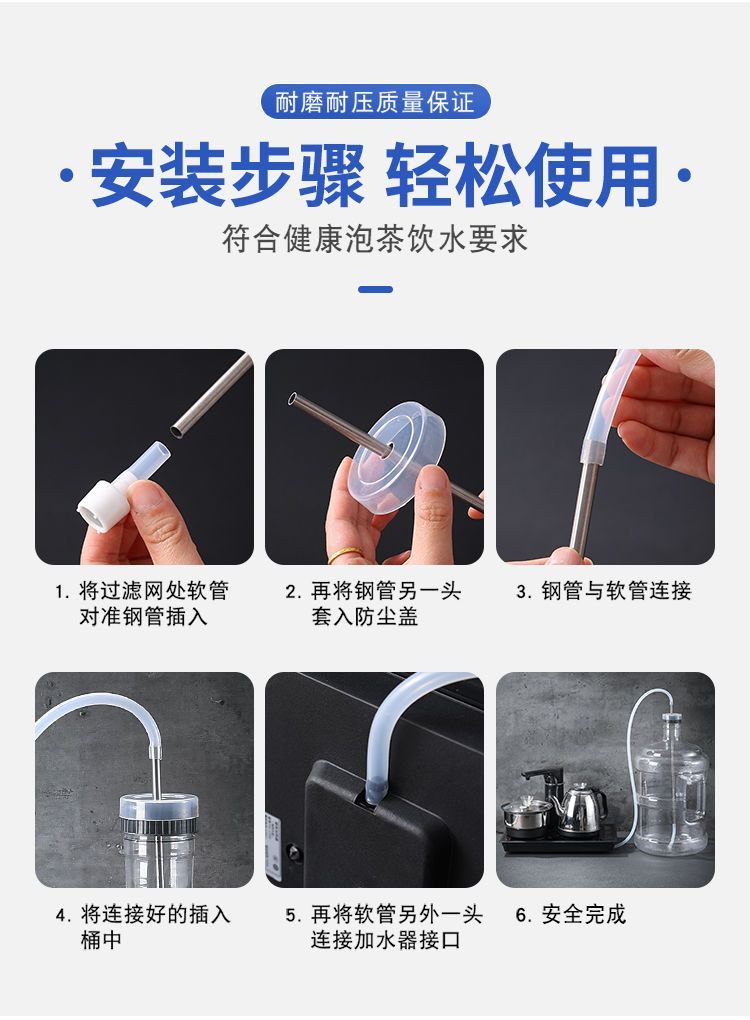 耐磨耐压质量保证

·安装步骤 轻松使用·

符合健康泡茶饮水要求

1. 将过滤网处软管对准钢管插入

2. 再将钢管另一头套入防尘盖

3. 钢管与软管连接

4. 将连接好的插入桶中

5. 再将软管另外一头连接加水器接口

6. 安全完成