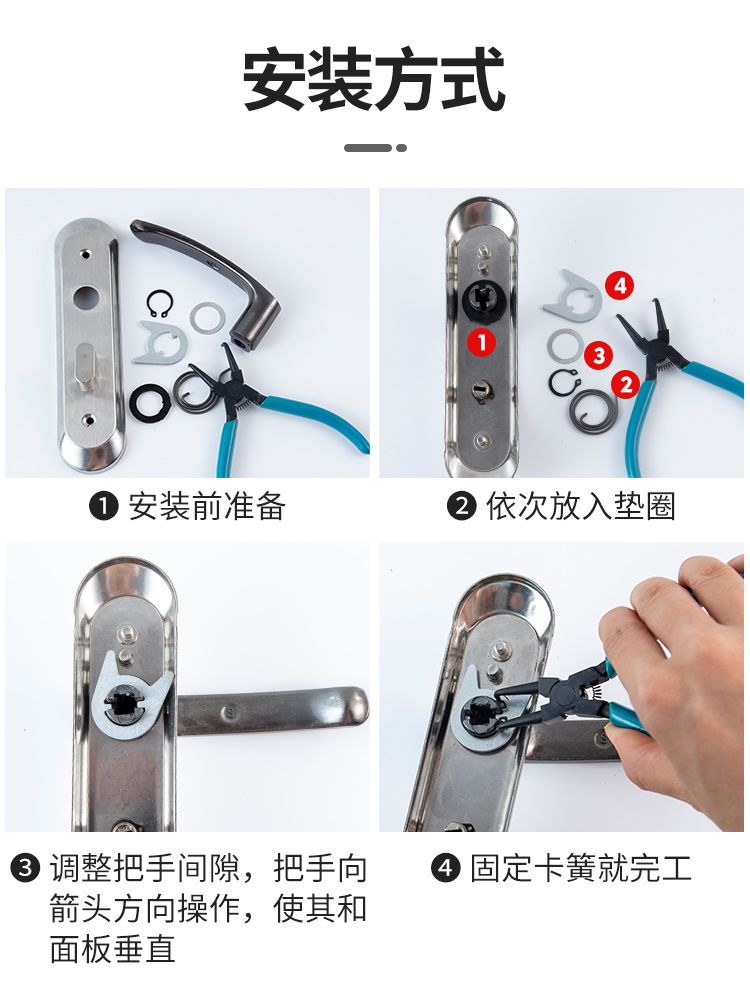 安装方式

1

4

3

2

❶ 安装前准备

❷ 依次放入垫圈

❸ 调整把手间隙，把手向箭头方向操作，使其和面板垂直

❹ 固定卡簧就完工