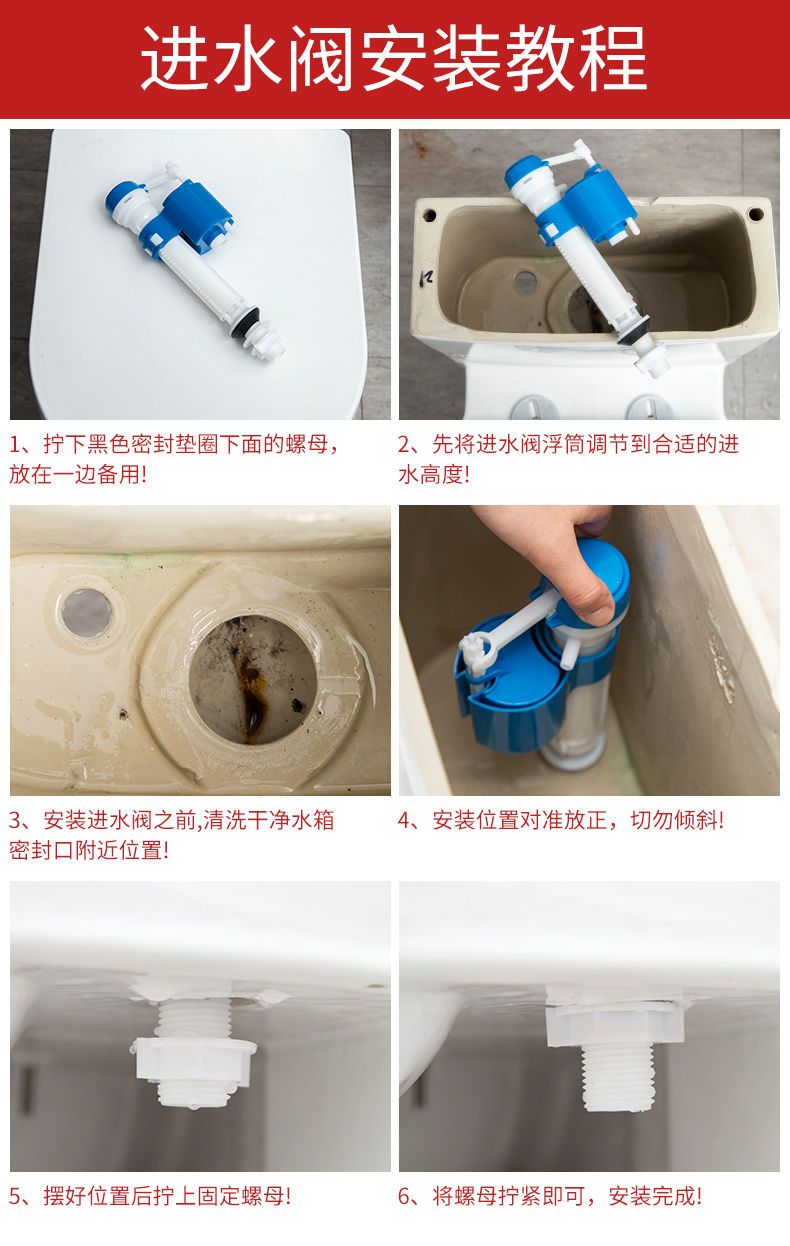 进水阀安装教程

1、拧下黑色密封垫圈下面的螺母，放在一边备用!

2、先将进水阀浮筒调节到合适的进水高度!

3、安装进水阀之前,清洗干净水箱密封口附近位置!

4、安装位置对准放正，切勿倾斜!

5、摆好位置后拧上固定螺母!

6、将螺母拧紧即可，安装完成!