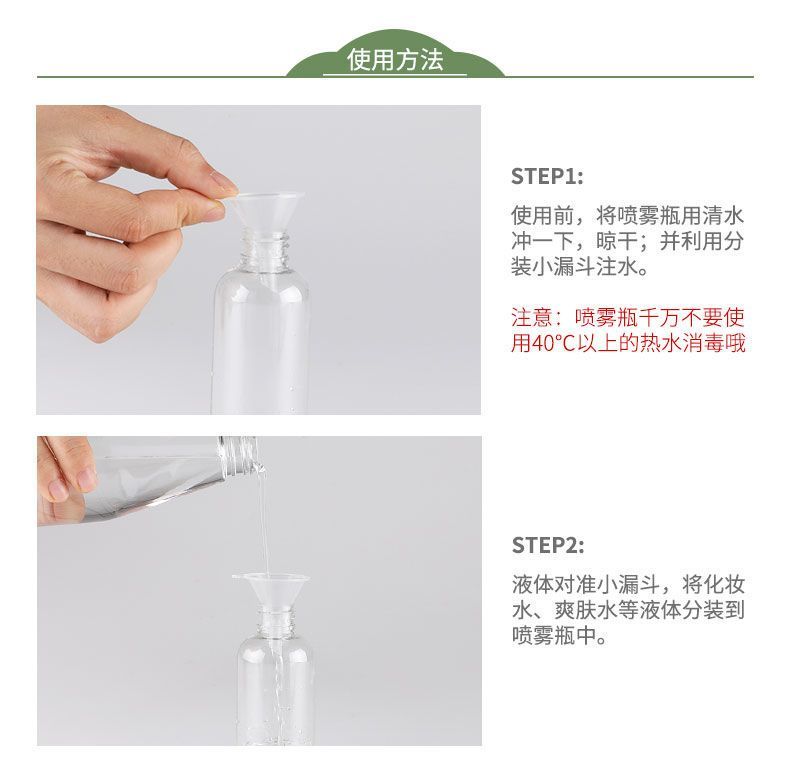 使用方法

STEP1:

使用前，将喷雾瓶用清水冲一下，晾干；并利用分装小漏斗注水。

注意：喷雾瓶千万不要使用40°C以上的热水消毒哦

STEP2:

液体对准小漏斗，将化妆水、爽肤水等液体分装到喷雾瓶中。