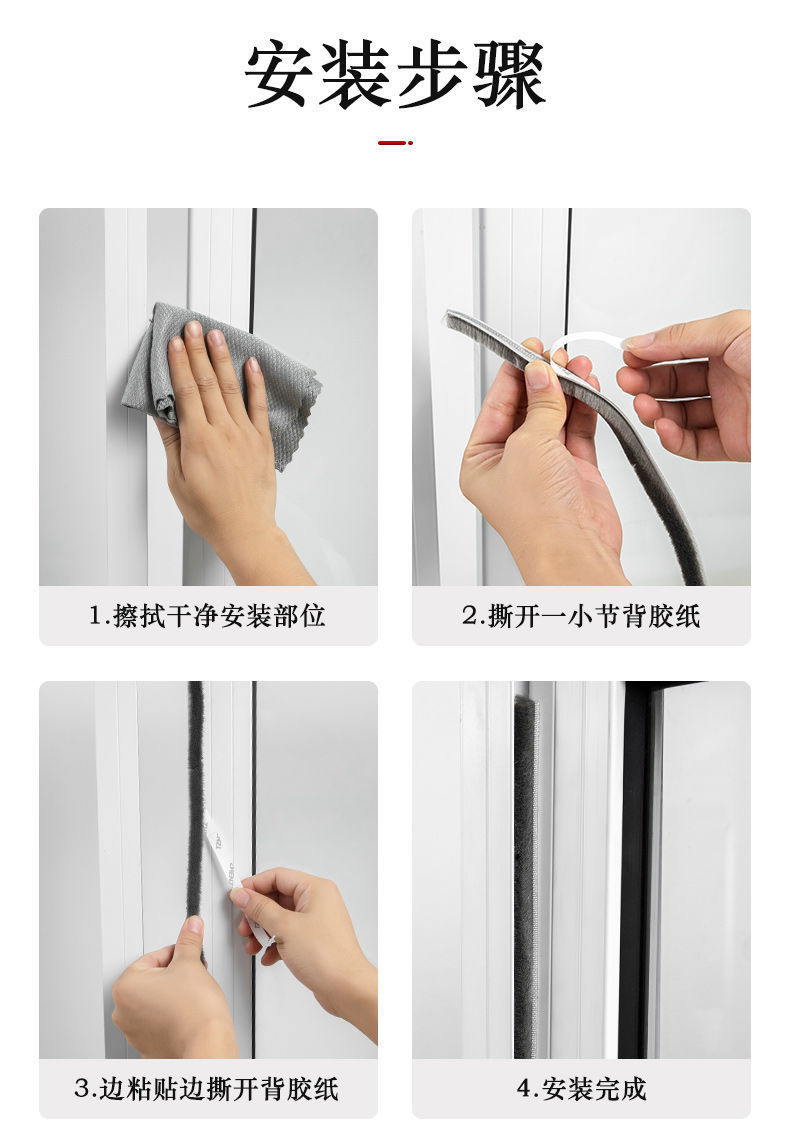 安装步骤

1.擦拭干净安装部位

2.撕开一小节背胶纸

3.边粘贴边撕开背胶纸

4.安装完成