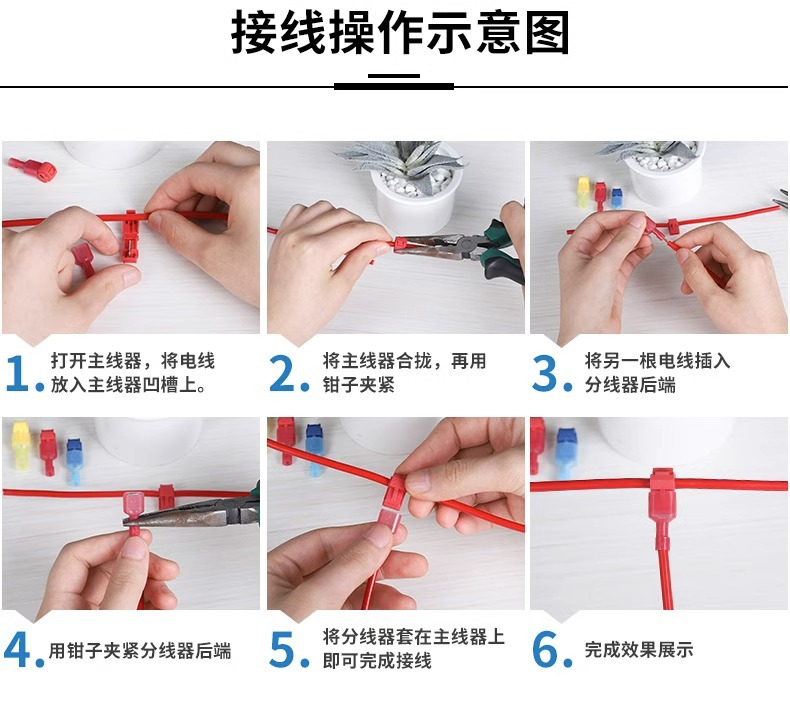 接线操作示意图

1. 打开主线器，将电线放入主线器凹槽上。

2. 将主线器合拢，再用钳子夹紧

3. 将另一根电线插入分线器后端

4. 用钳子夹紧分线器后端

5. 将分线器套在主线器上即可完成接线

6. 完成效果展示