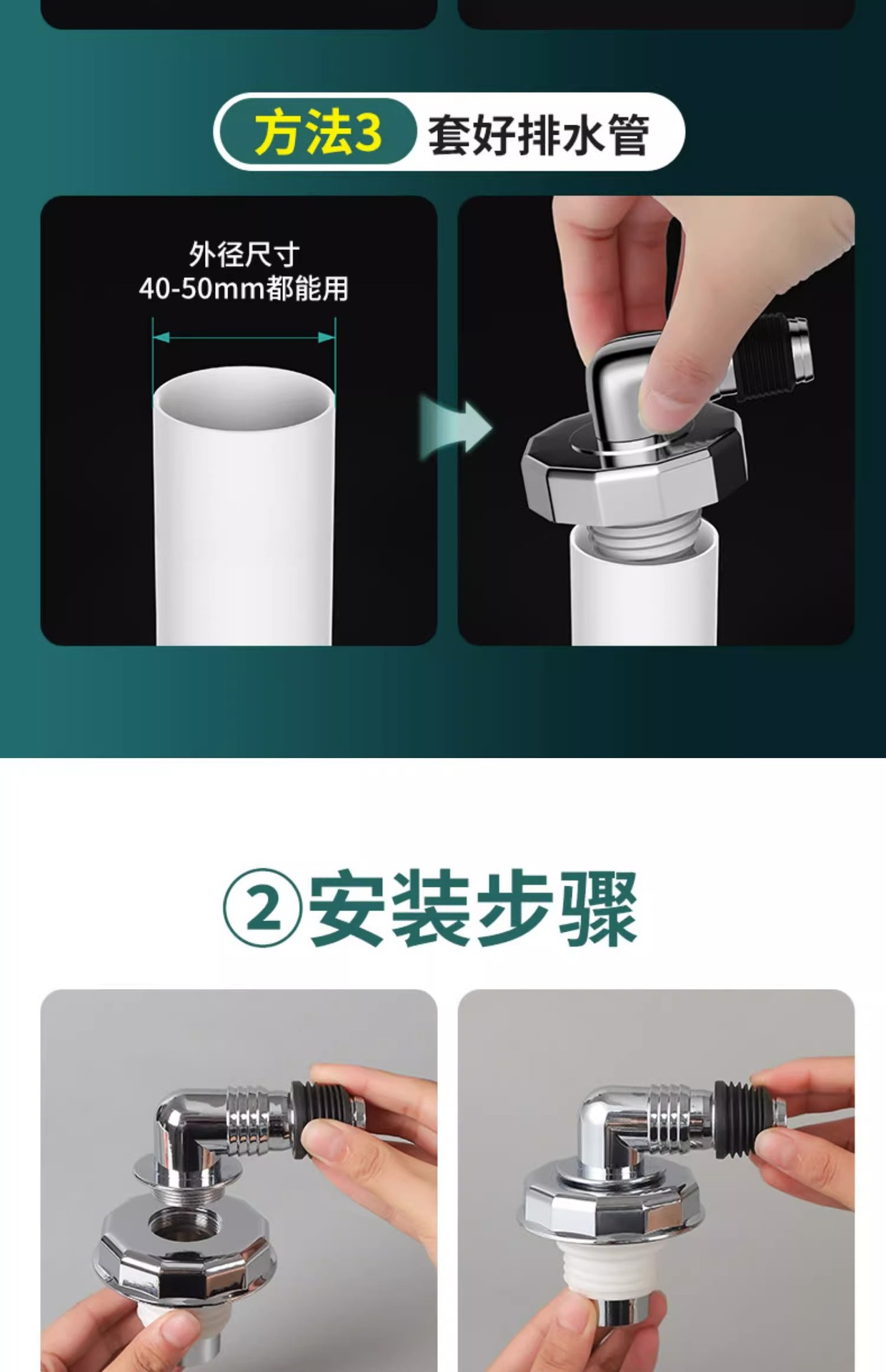 方法3 套好排水管

外径尺寸
40-50mm都能用

②安装步骤