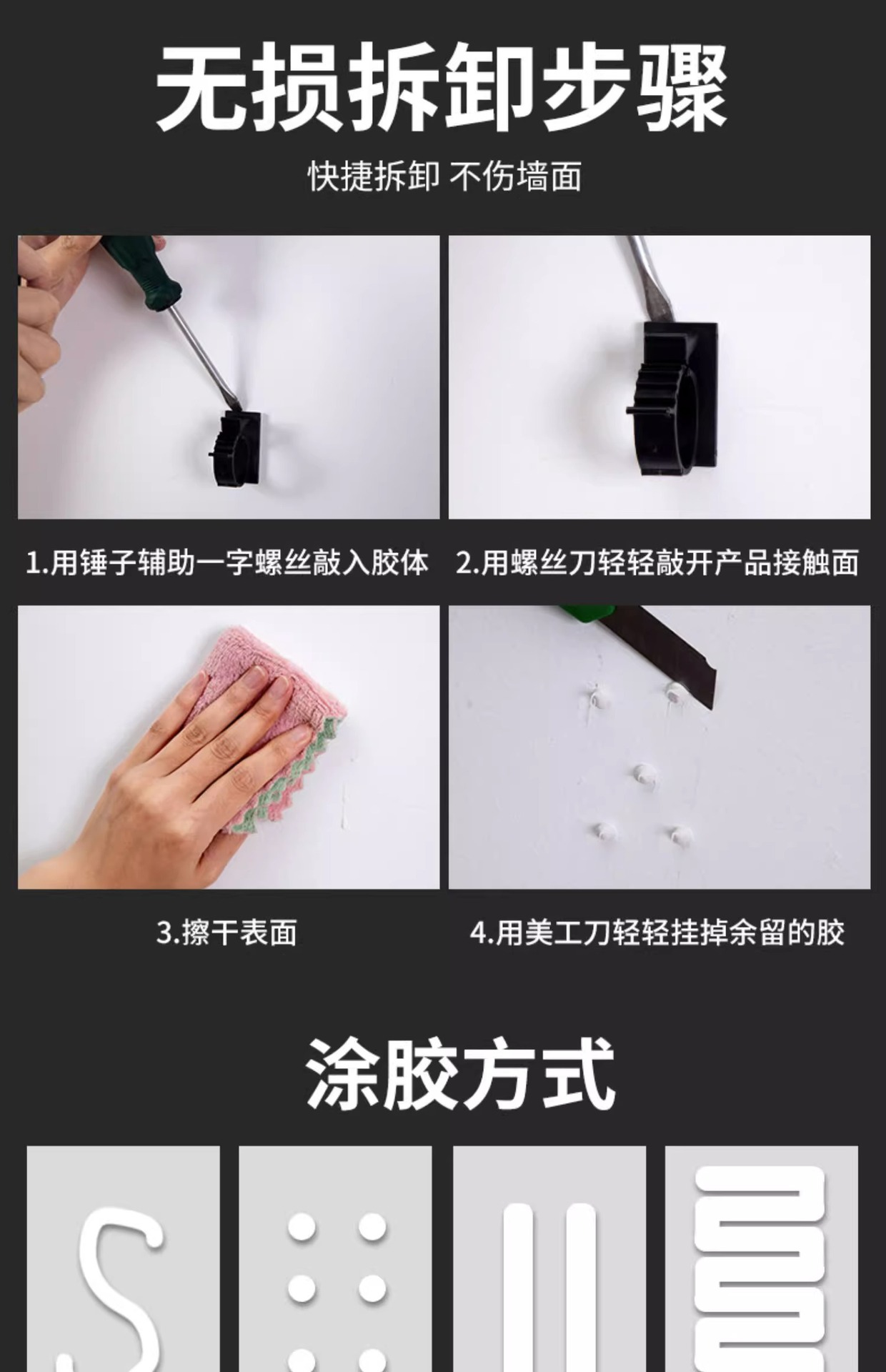 无损拆卸步骤

快捷拆卸 不伤墙面

1.用锤子辅助一字螺丝敲入胶体

2.用螺丝刀轻轻敲开产品接触面

3.擦干表面

4.用美工刀轻轻挂掉余留的胶

涂胶方式