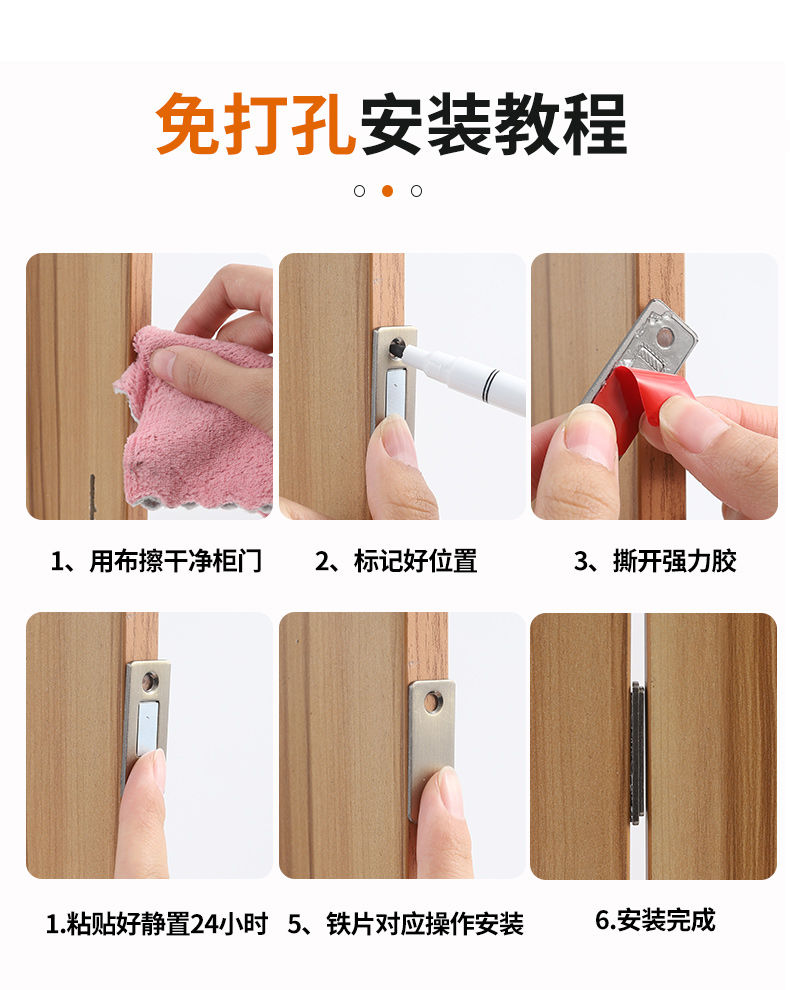 免打孔安装教程

1、用布擦干净柜门

2、标记好位置

3、撕开强力胶

1.粘贴好静置24小时

5、铁片对应操作安装

6.安装完成