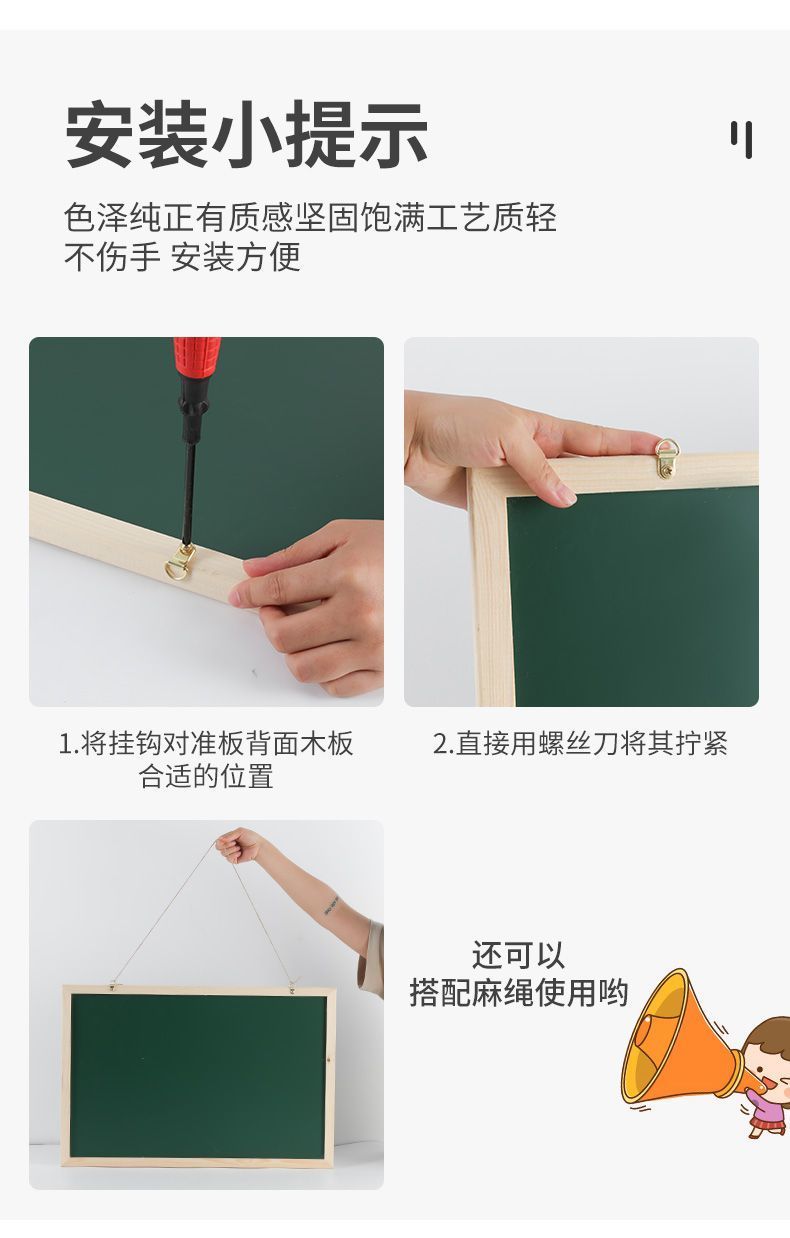 安装小提示

色泽纯正有质感坚固饱满工艺质轻
不伤手 安装方便

1.将挂钩对准板背面木板合适的位置

2.直接用螺丝刀将其拧紧

还可以
搭配麻绳使用哟