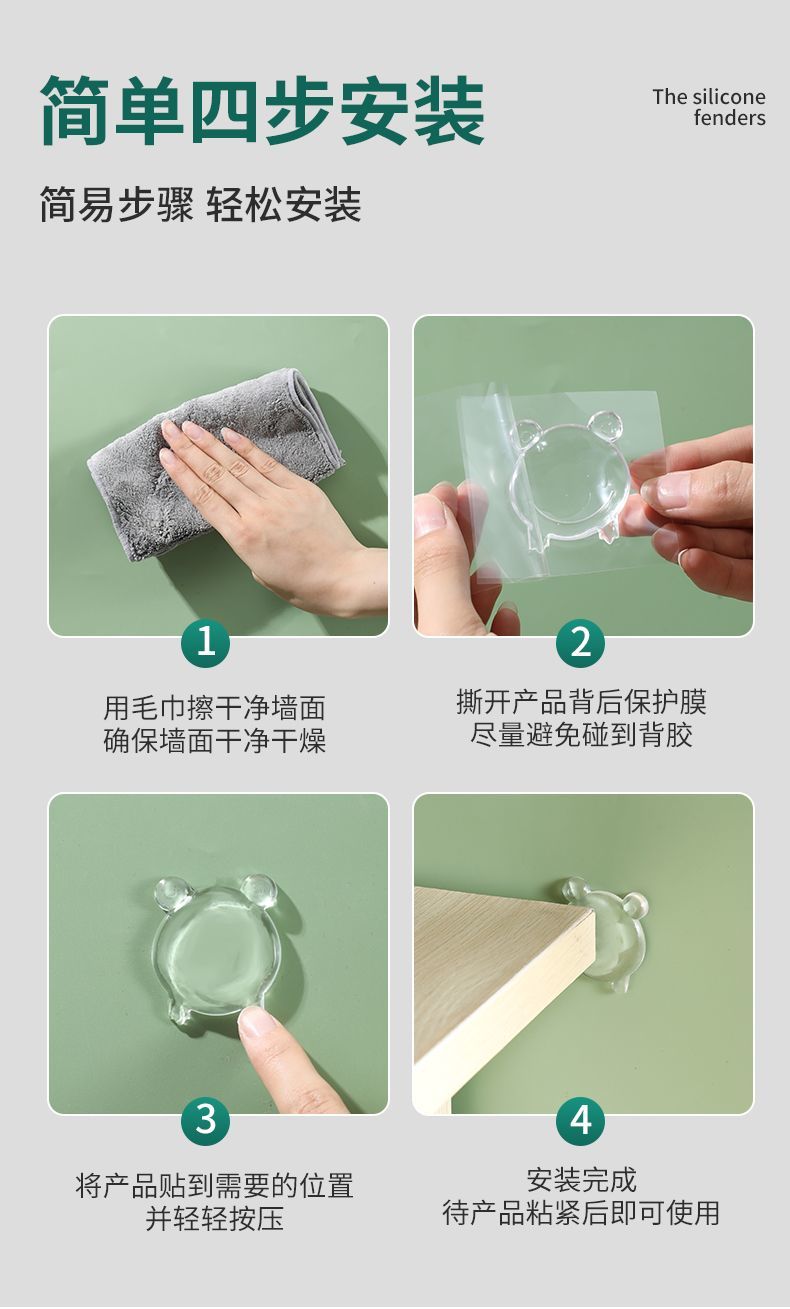 简单四步安装

The silicone fenders

简易步骤 轻松安装

1

用毛巾擦干净墙面
确保墙面干净干燥

2

撕开产品背后保护膜
尽量避免碰到背胶

3

将产品贴到需要的位置
并轻轻按压

4

安装完成
待产品粘紧后即可使用