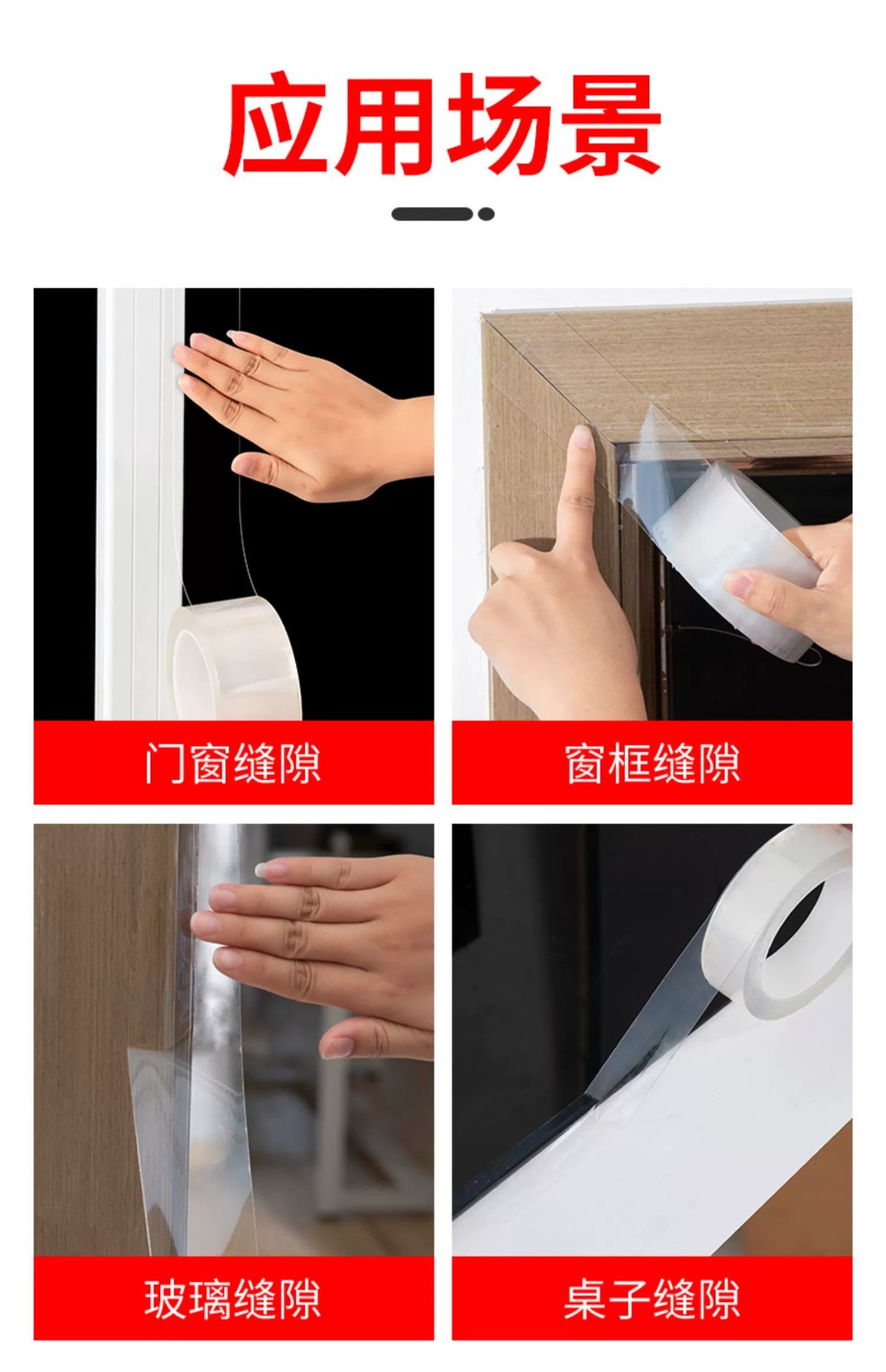 应用场景

门窗缝隙

窗框缝隙

玻璃缝隙

桌子缝隙