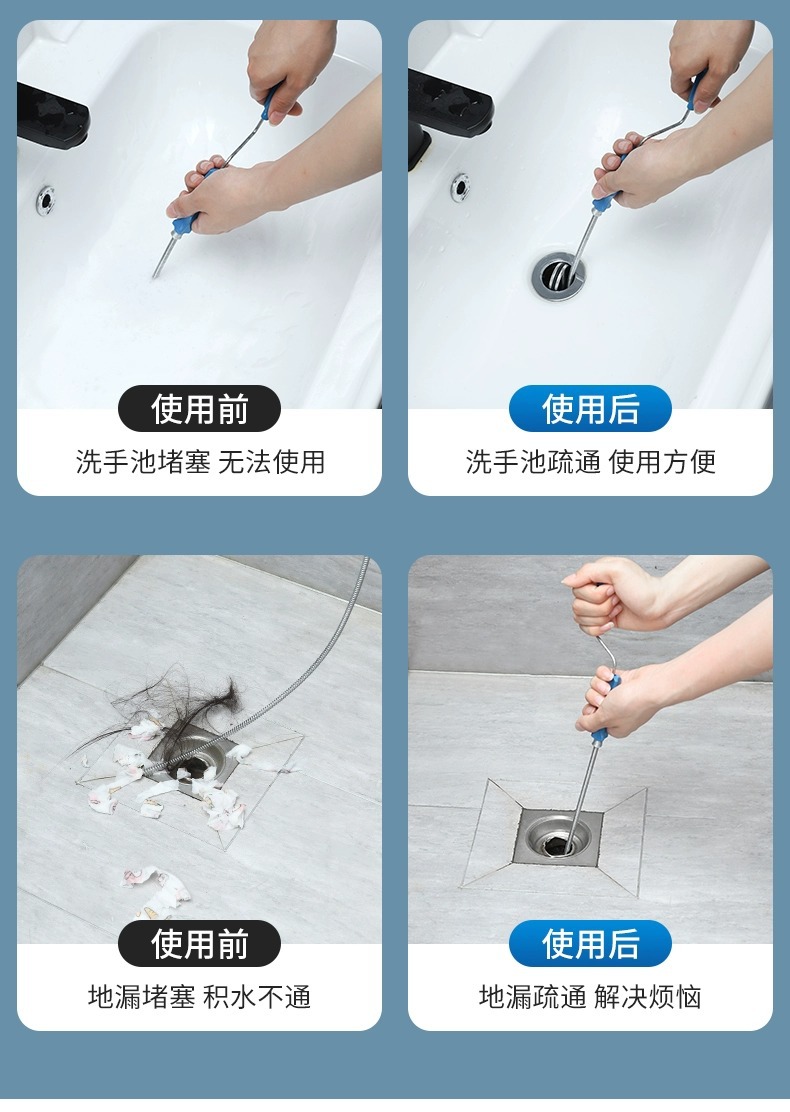 使用前
洗手池堵塞 无法使用

使用后
洗手池疏通 使用方便

使用前
地漏堵塞 积水不通

使用后
地漏疏通 解决烦恼