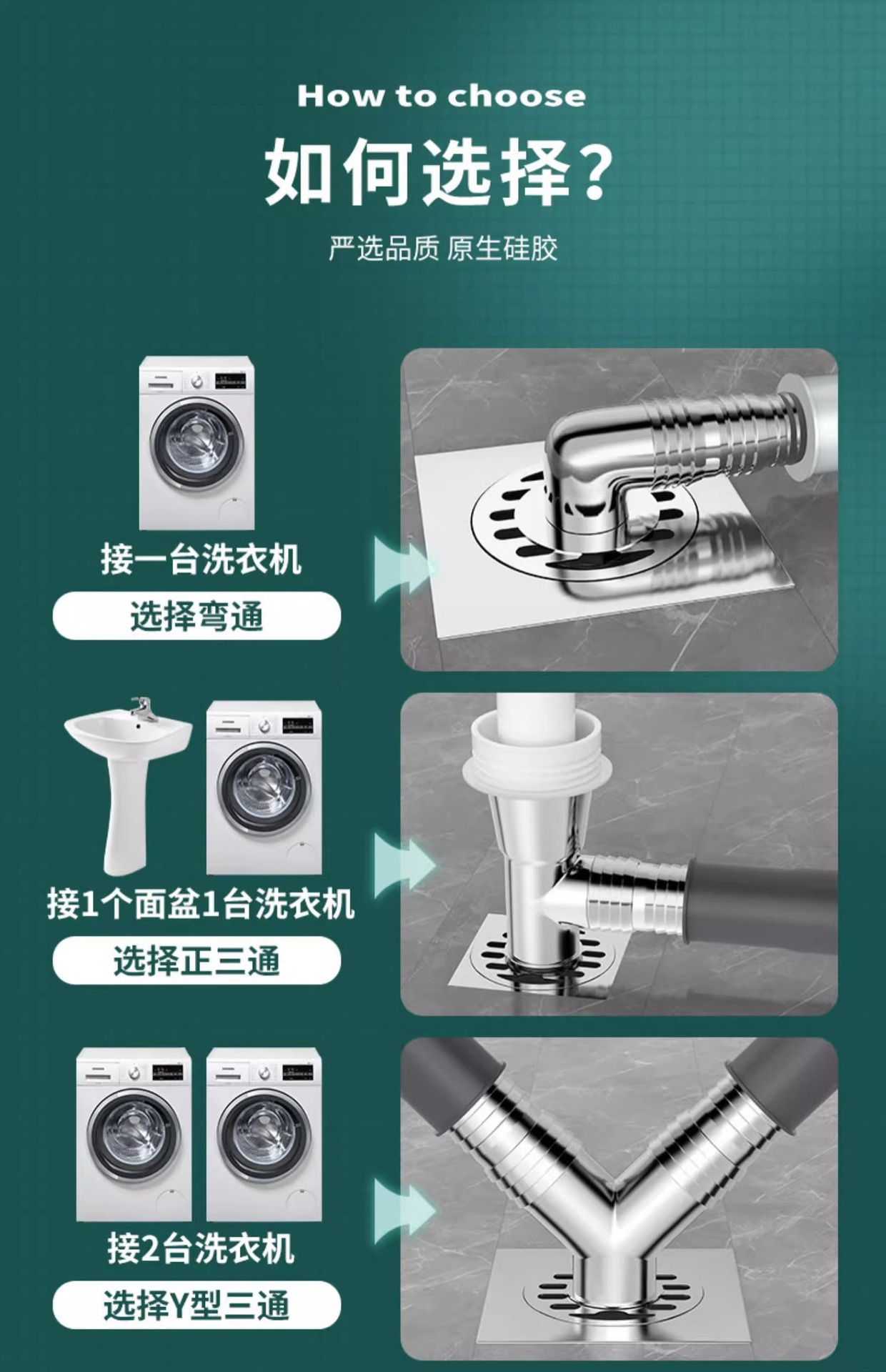 How to choose

如何选择？

严选品质 原生硅胶

接一台洗衣机

选择弯通

接1个面盆1台洗衣机

选择正三通

接2台洗衣机

选择Y型三通