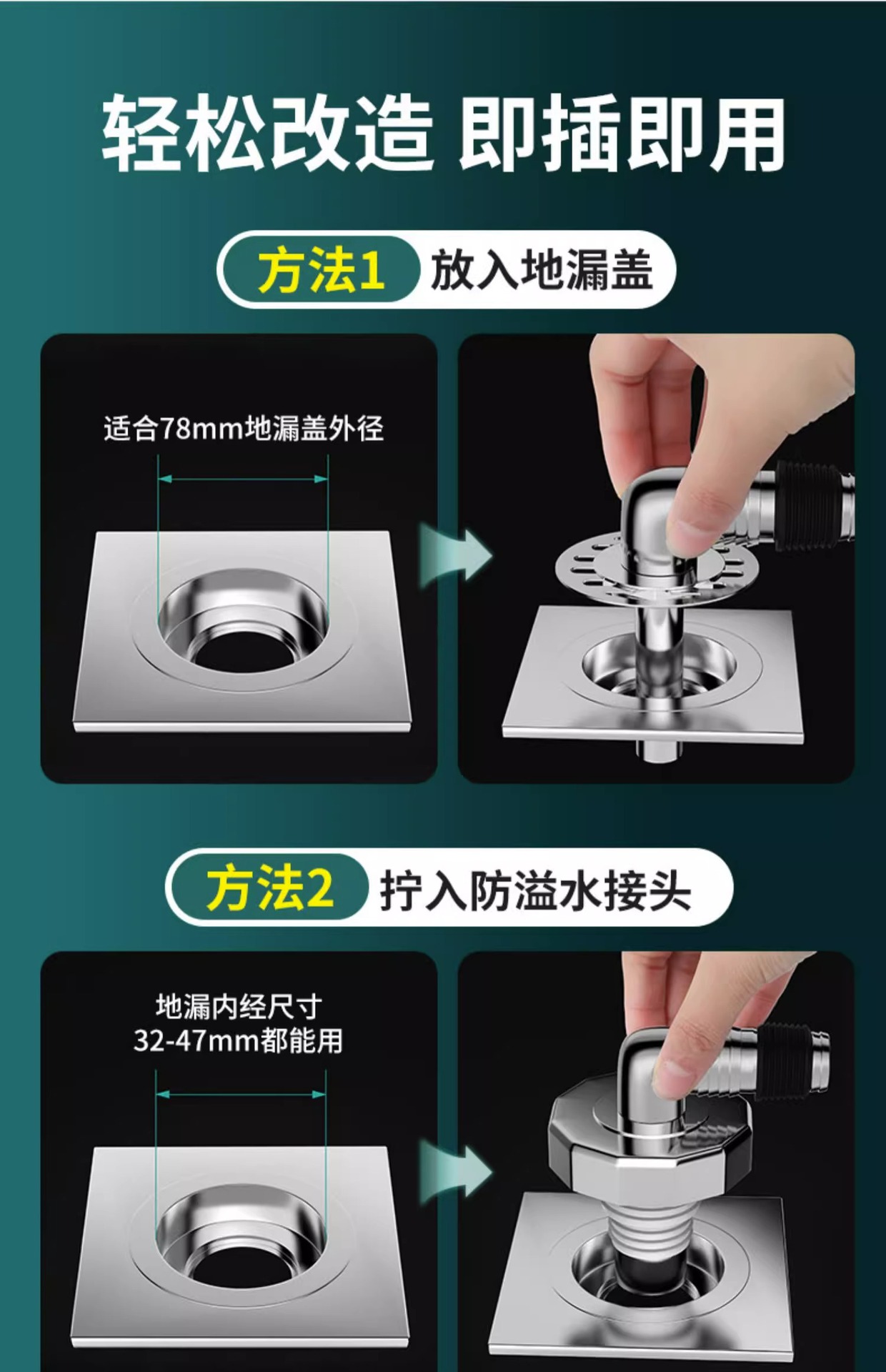 轻松改造 即插即用

方法1 放入地漏盖

适合78mm地漏盖外径

方法2 拧入防溢水接头

地漏内经尺寸
32-47mm都能用