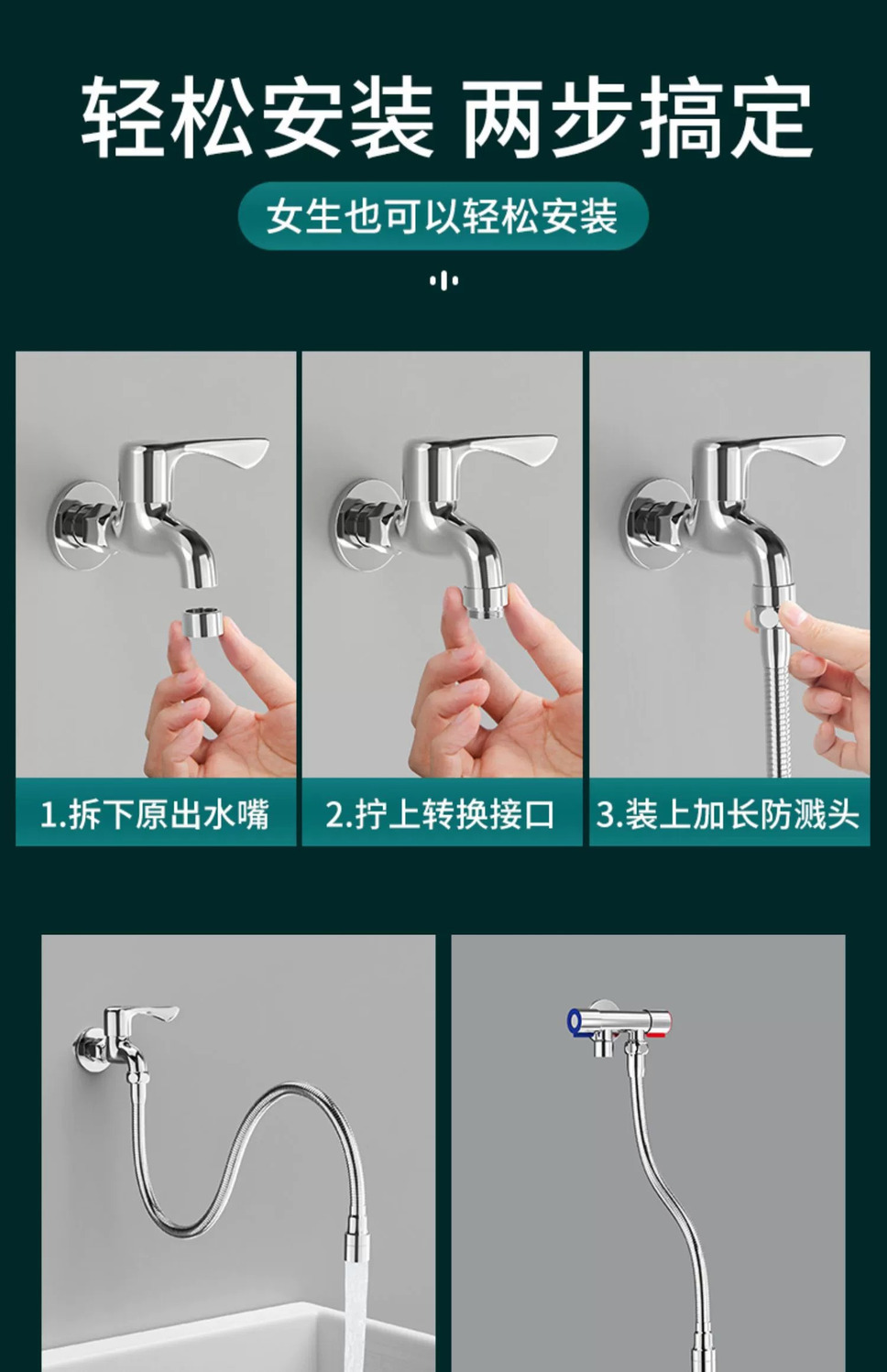 轻松安装 两步搞定

女生也可以轻松安装

1.拆下原出水嘴

2.拧上转换接口

3.装上加长防溅头