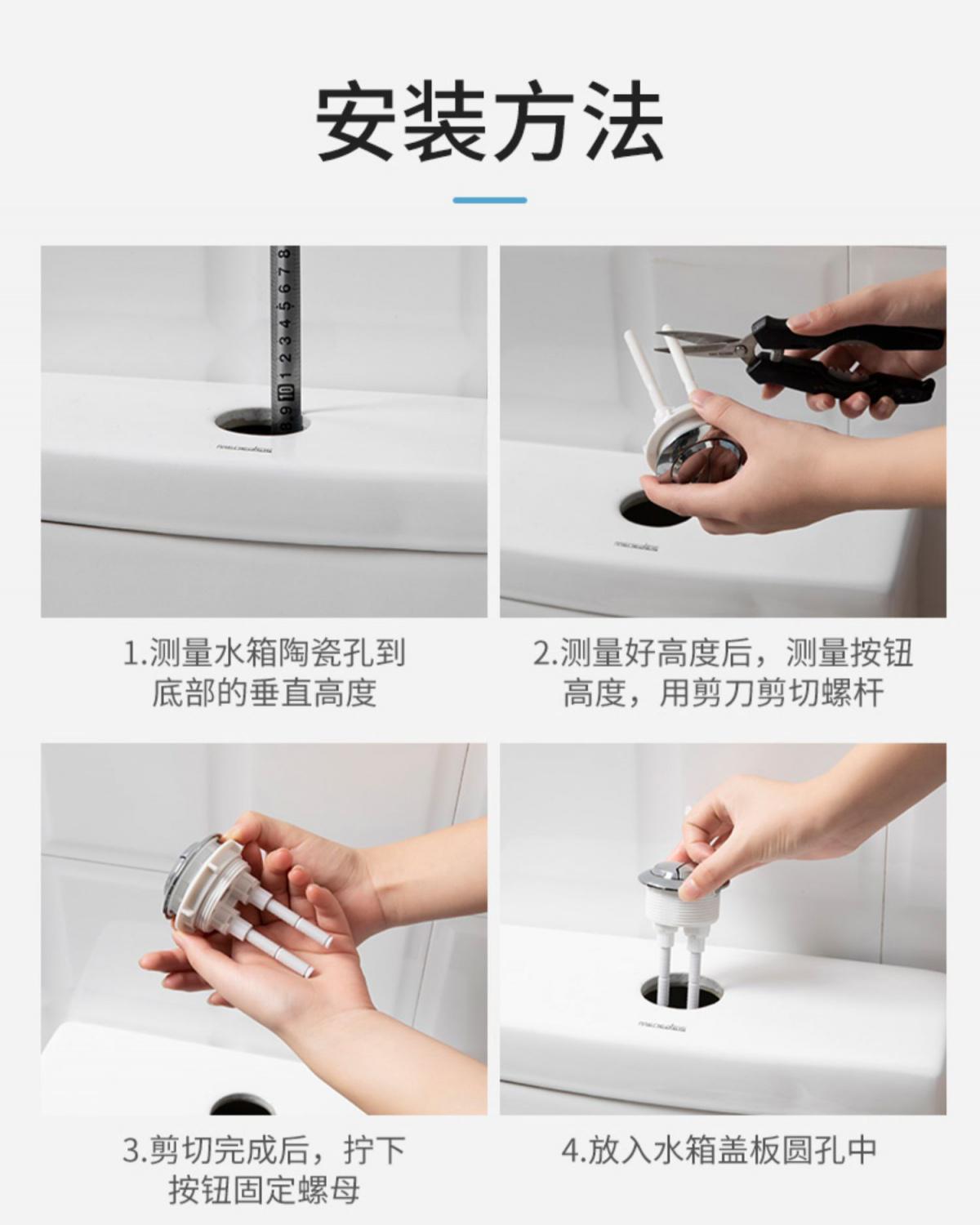 安装方法

8 9 10 1 2 3 4 5 6 7 8

1.测量水箱陶瓷孔到底部的垂直高度

2.测量好高度后，测量按钮高度，用剪刀剪切螺杆

3.剪切完成后，拧下按钮固定螺母

4.放入水箱盖板圆孔中