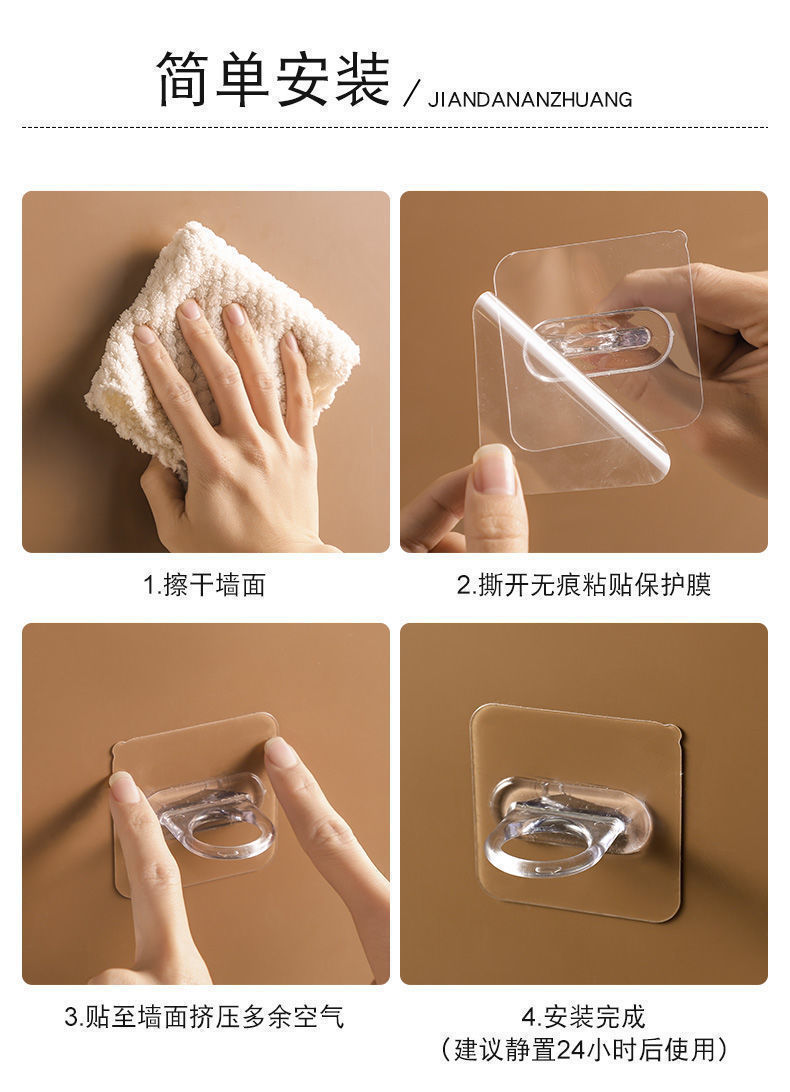 简单安装 / JIANDANANZHUANG

1.擦干墙面

2.撕开无痕粘贴保护膜

3.贴至墙面挤压多余空气

4.安装完成
（建议静置24小时后使用）