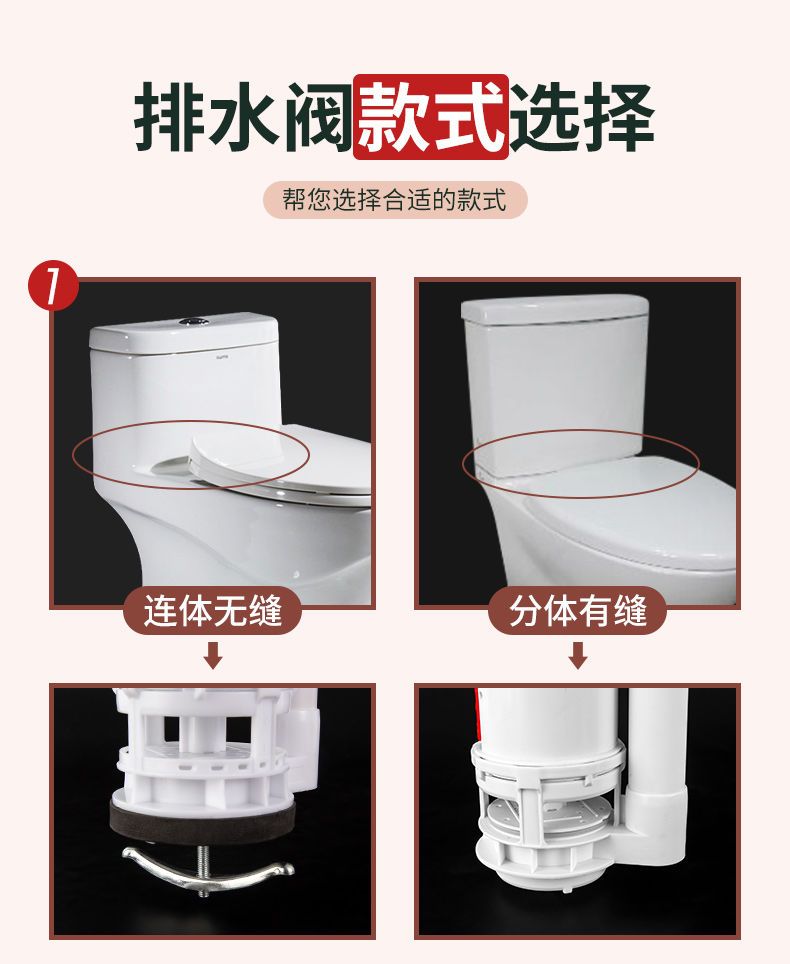 排水阀款式选择

帮您选择合适的款式

1

连体无缝

分体有缝