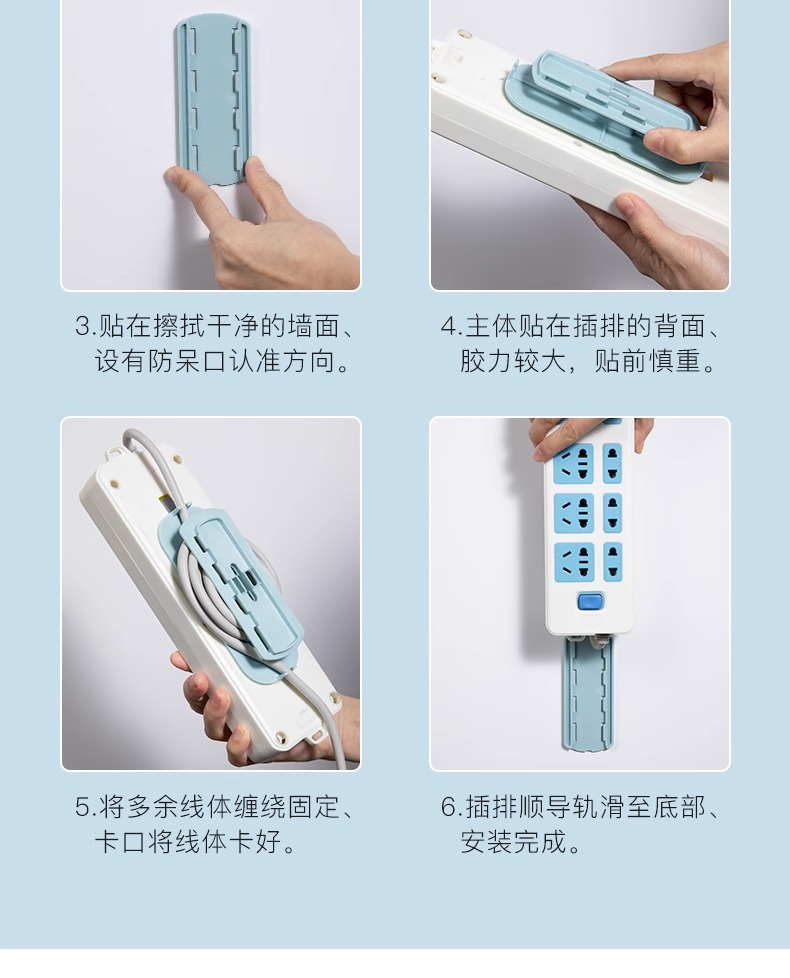 3.贴在擦拭干净的墙面、设有防呆口认准方向。

4.主体贴在插排的背面、胶力较大，贴前慎重。

5.将多余线体缠绕固定、卡口将线体卡好。

6.插排顺导轨滑至底部、安装完成。