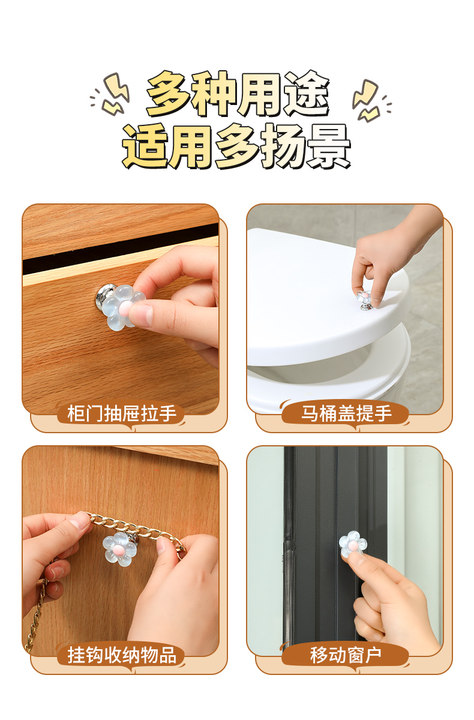 多种用途
适用多扬景

柜门抽屉拉手

马桶盖提手

挂钩收纳物品

移动窗户