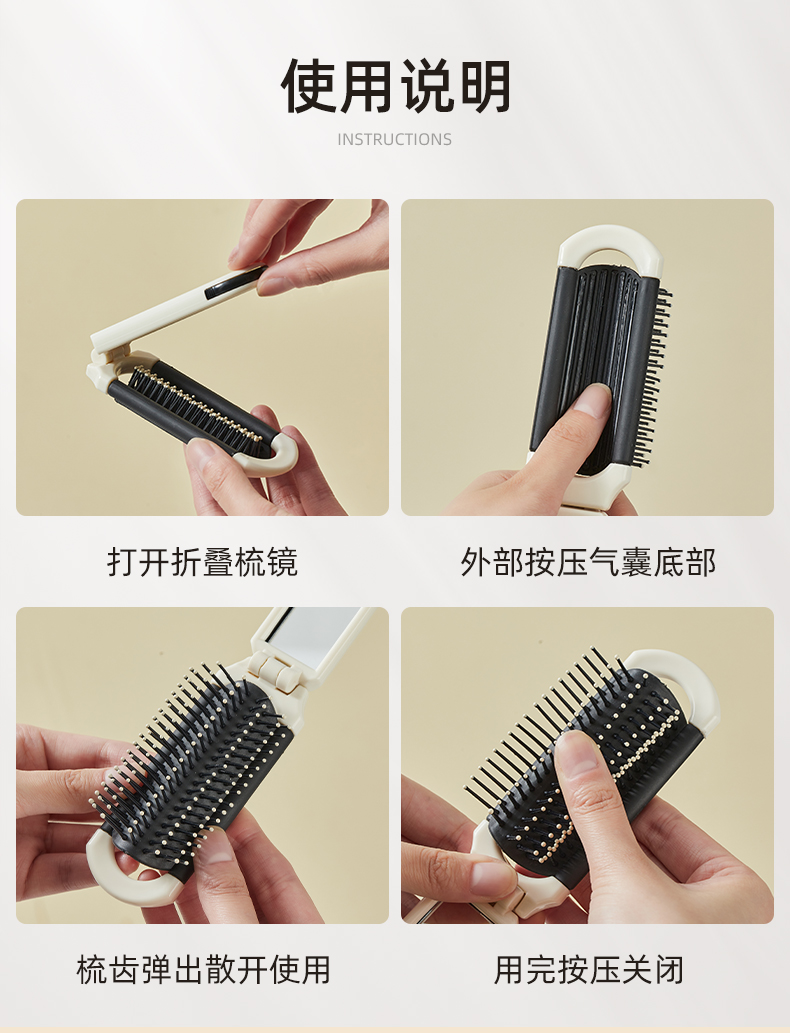 使用说明
INSTRUCTIONS

打开折叠梳镜

外部按压气囊底部

梳齿弹出散开使用

用完按压关闭