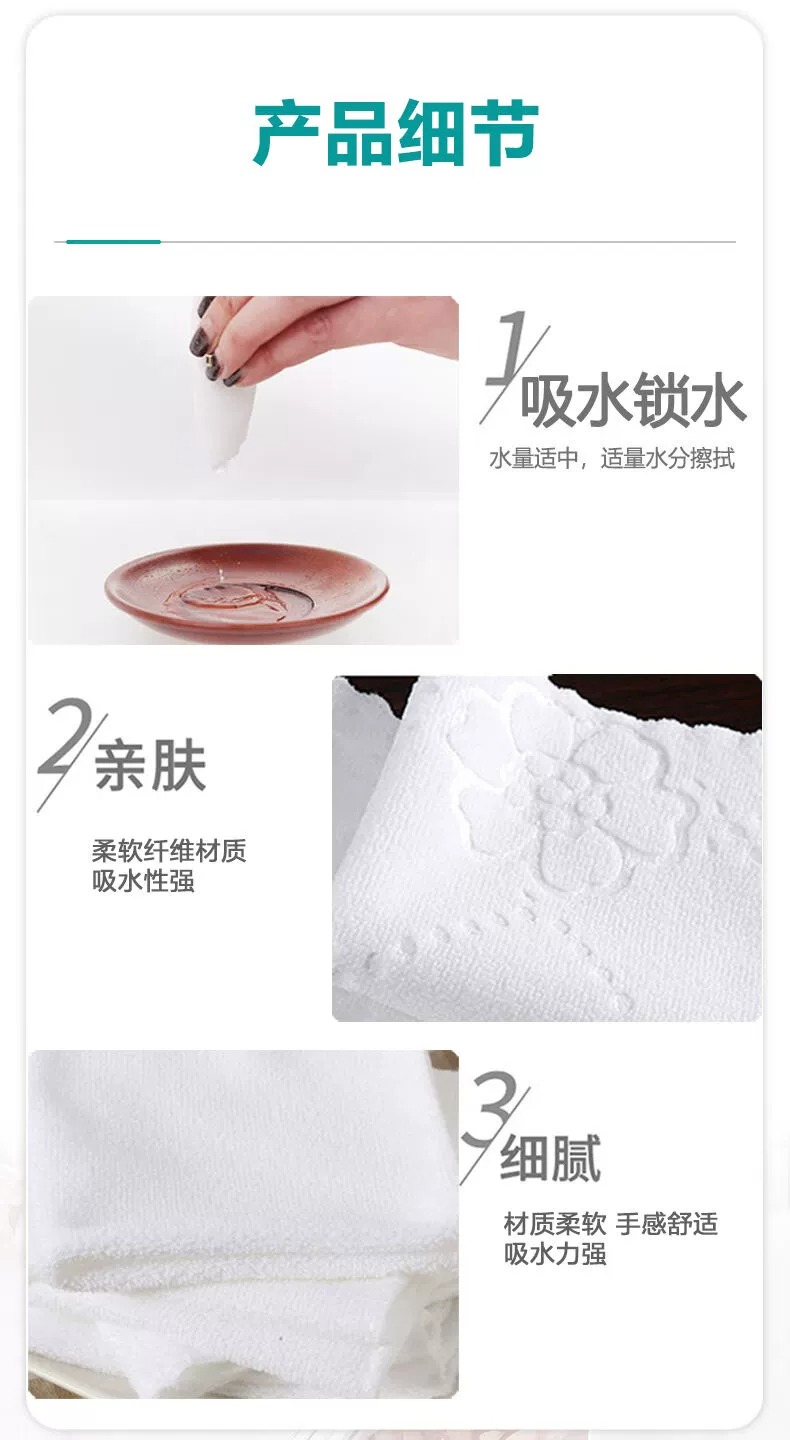 产品细节

1 吸水锁水

水量适中，适量水分擦拭

2 亲肤

柔软纤维材质
吸水性强

3 细腻

材质柔软 手感舒适
吸水力强