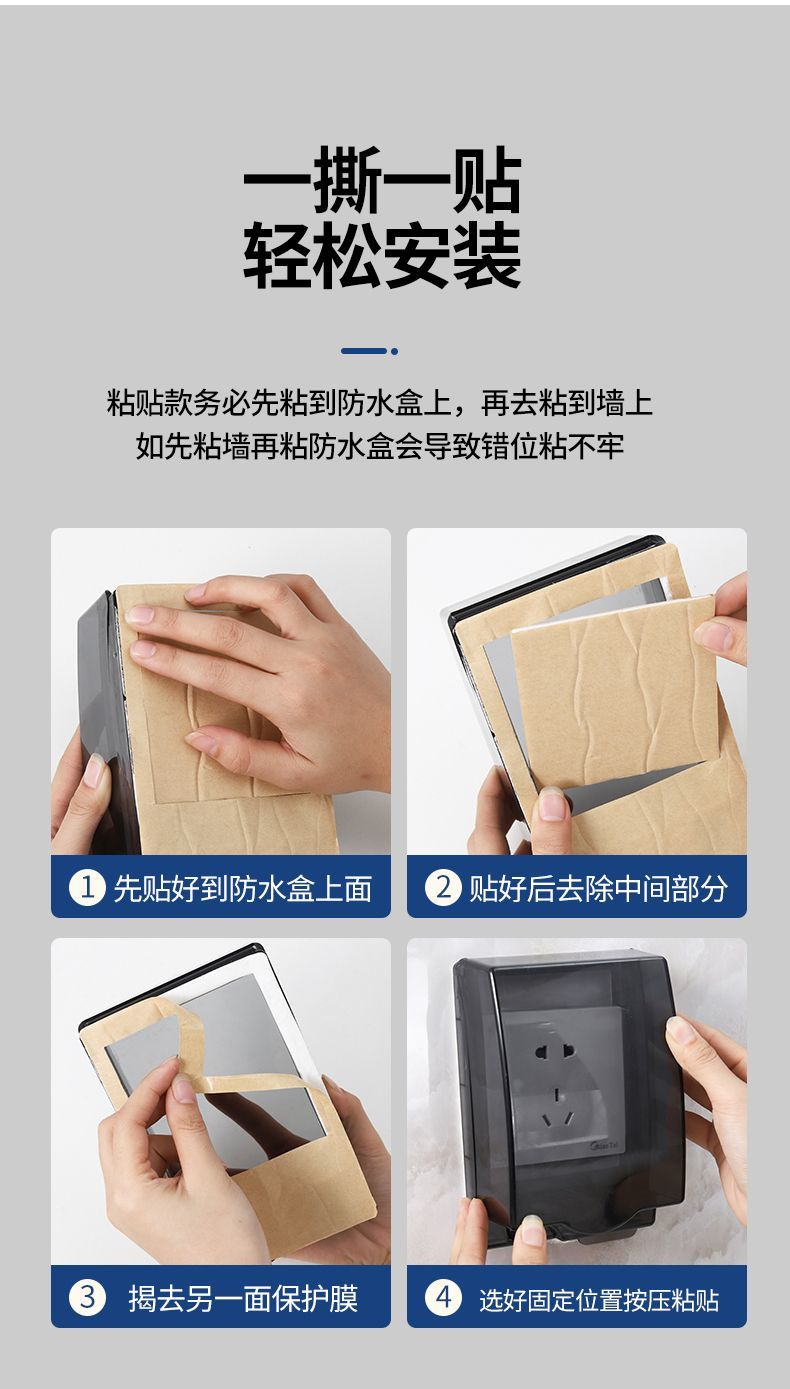 一撕一贴
轻松安装

粘贴款务必先粘到防水盒上，再去粘到墙上
如先粘墙再粘防水盒会导致错位粘不牢

1 先贴好到防水盒上面

2 贴好后去除中间部分

3 揭去另一面保护膜

4 选好固定位置按压粘贴