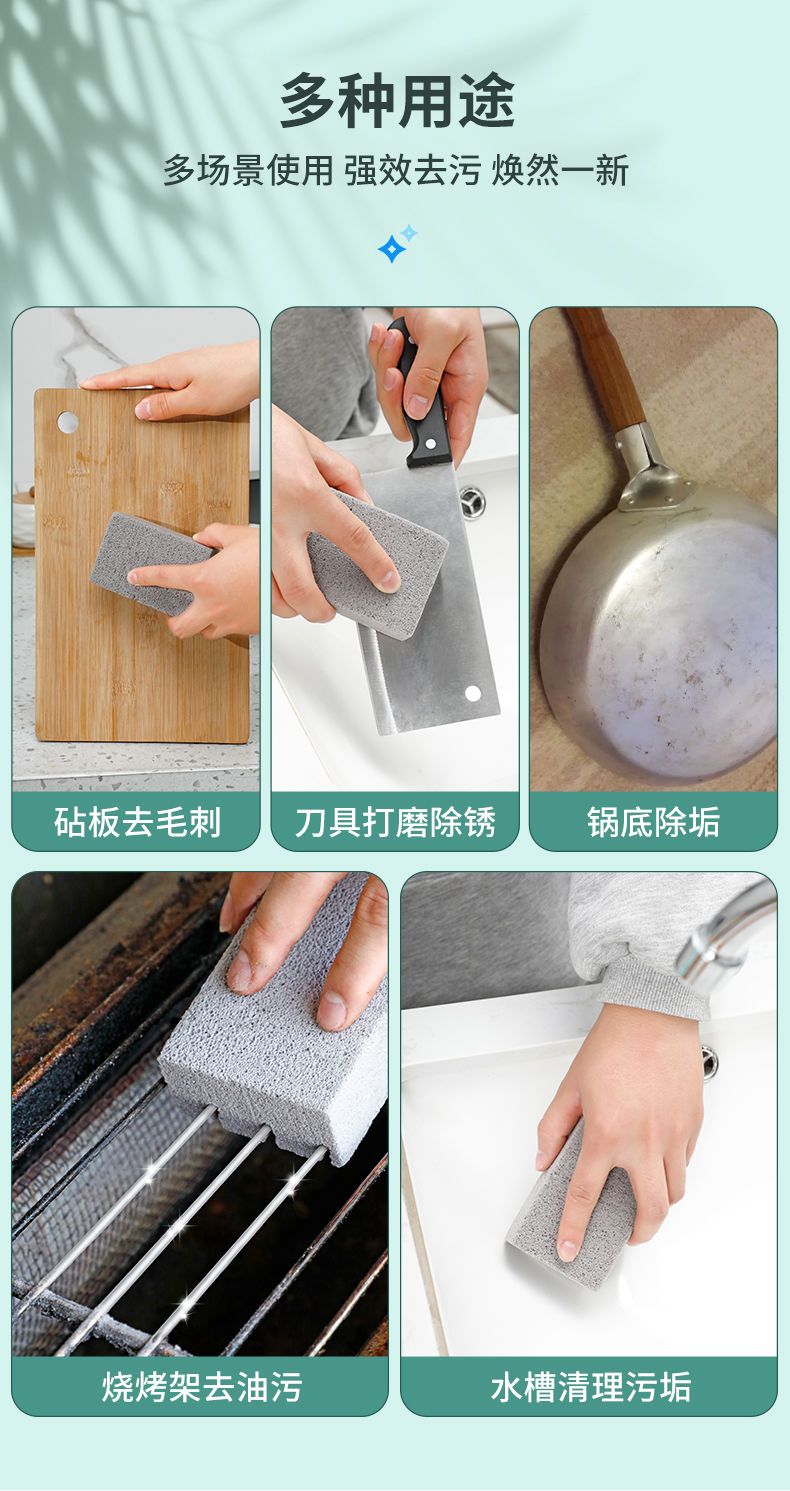 多种用途

多场景使用 强效去污 焕然一新

砧板去毛刺

刀具打磨除锈

锅底除垢

烧烤架去油污

水槽清理污垢