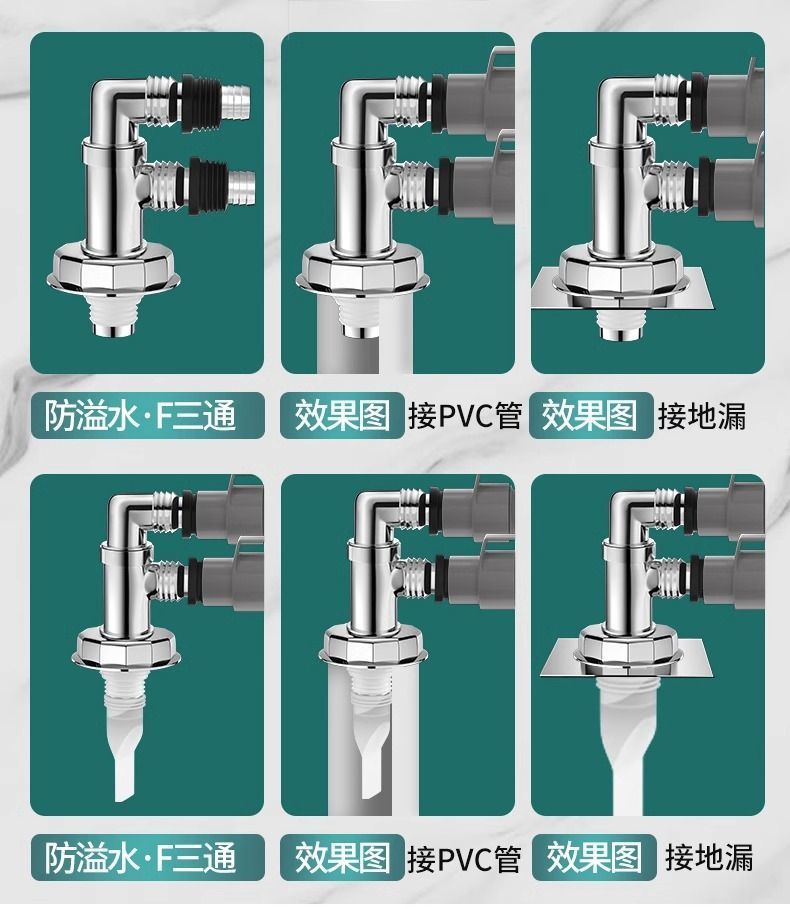 防溢水·F三通

效果图 接PVC管

效果图 接地漏

防溢水·F三通

效果图 接PVC管

效果图 接地漏