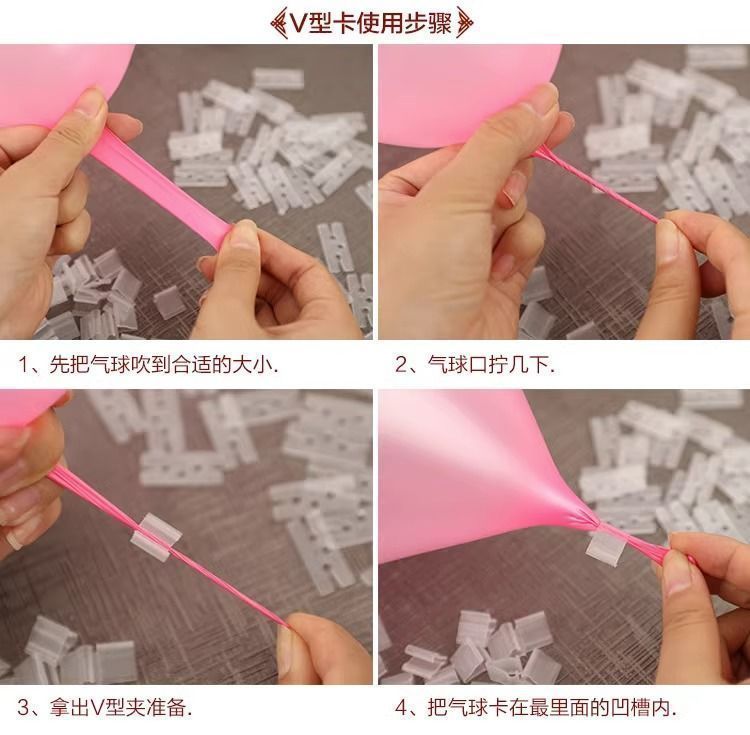 V型卡使用步骤

1、先把气球吹到合适的大小.

2、气球口拧几下.

3、拿出V型夹准备.

4、把气球卡在最里面的凹槽内.