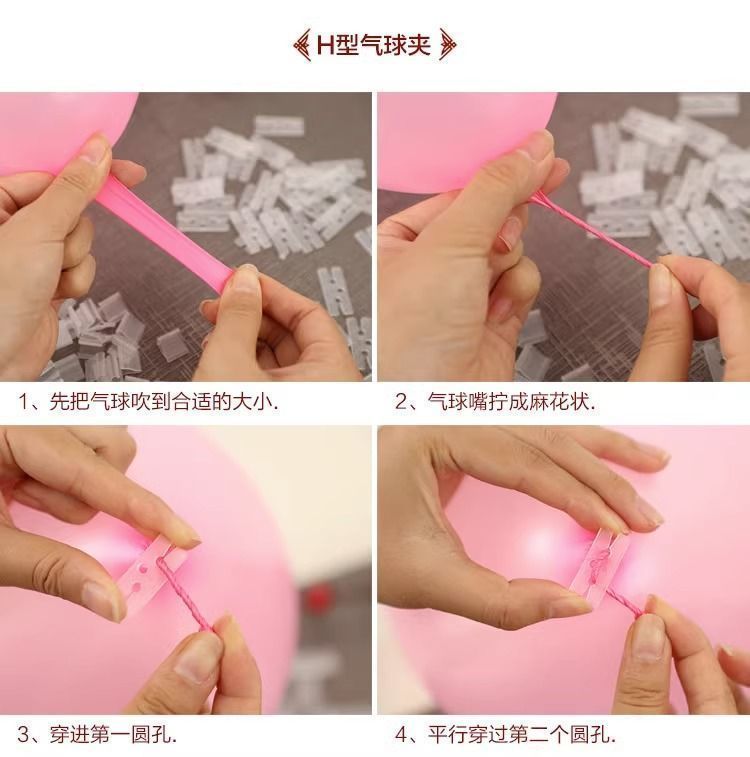 H型气球夹

1、先把气球吹到合适的大小.

2、气球嘴拧成麻花状.

3、穿进第一圆孔.

4、平行穿过第二个圆孔.